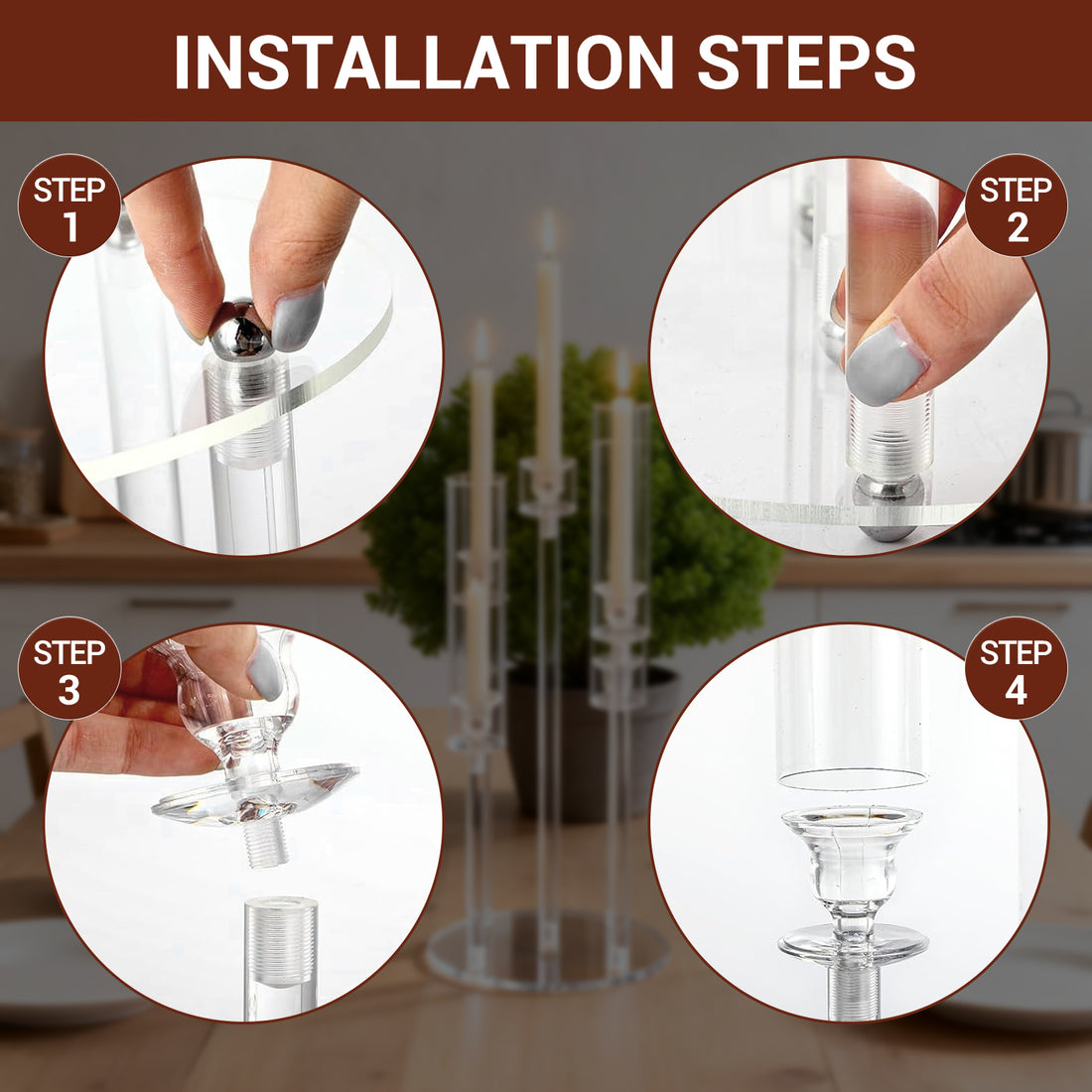 INSTALLATION STEPS

STEP 1

STEP 2

STEP 3

STEP 4