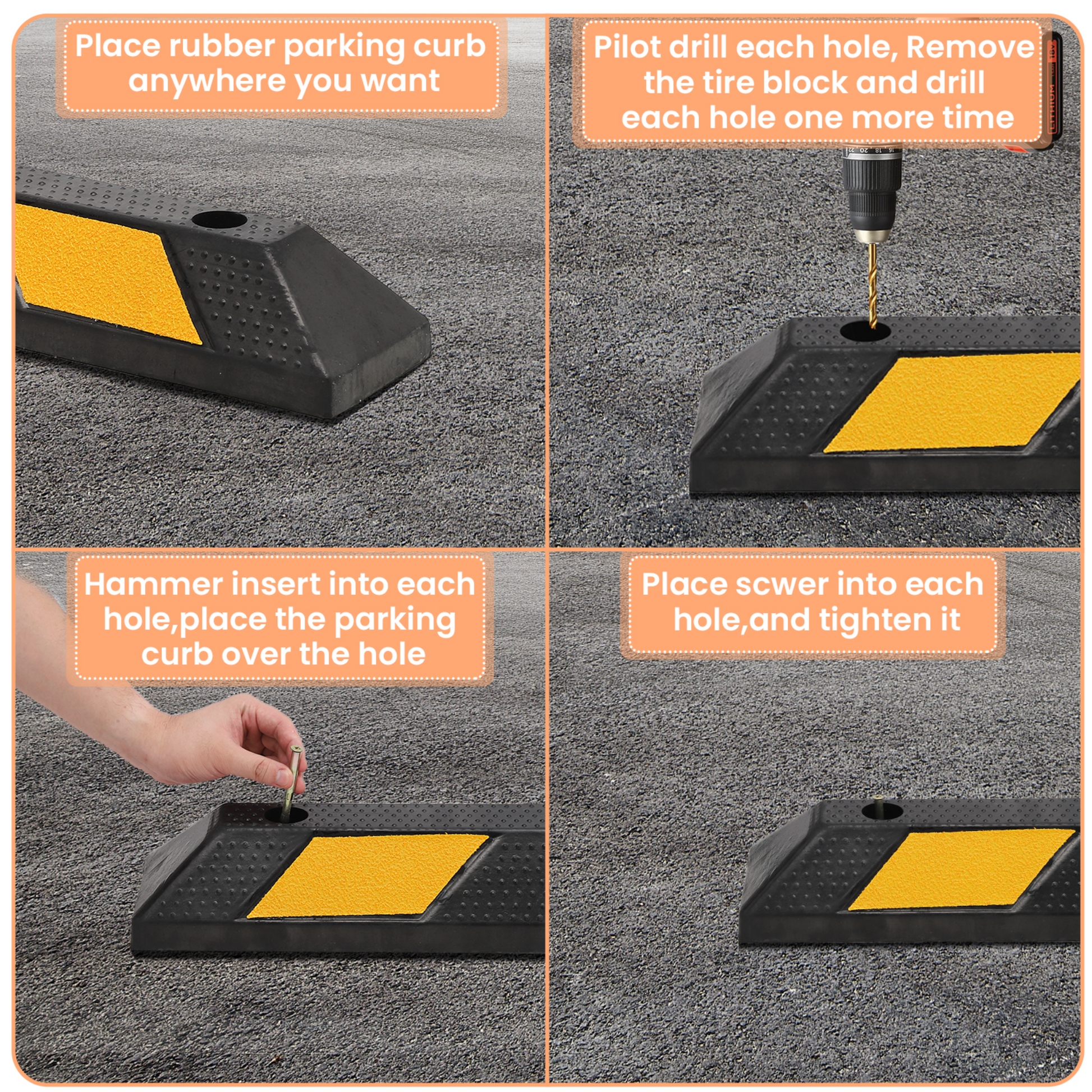 Place rubber parking curb anywhere you want

Pilot drill each hole, Remove the tire block and drill each hole one more time

Hammer insert into each hole,place the parking curb over the hole

Place scwer into each hole,and tighten it