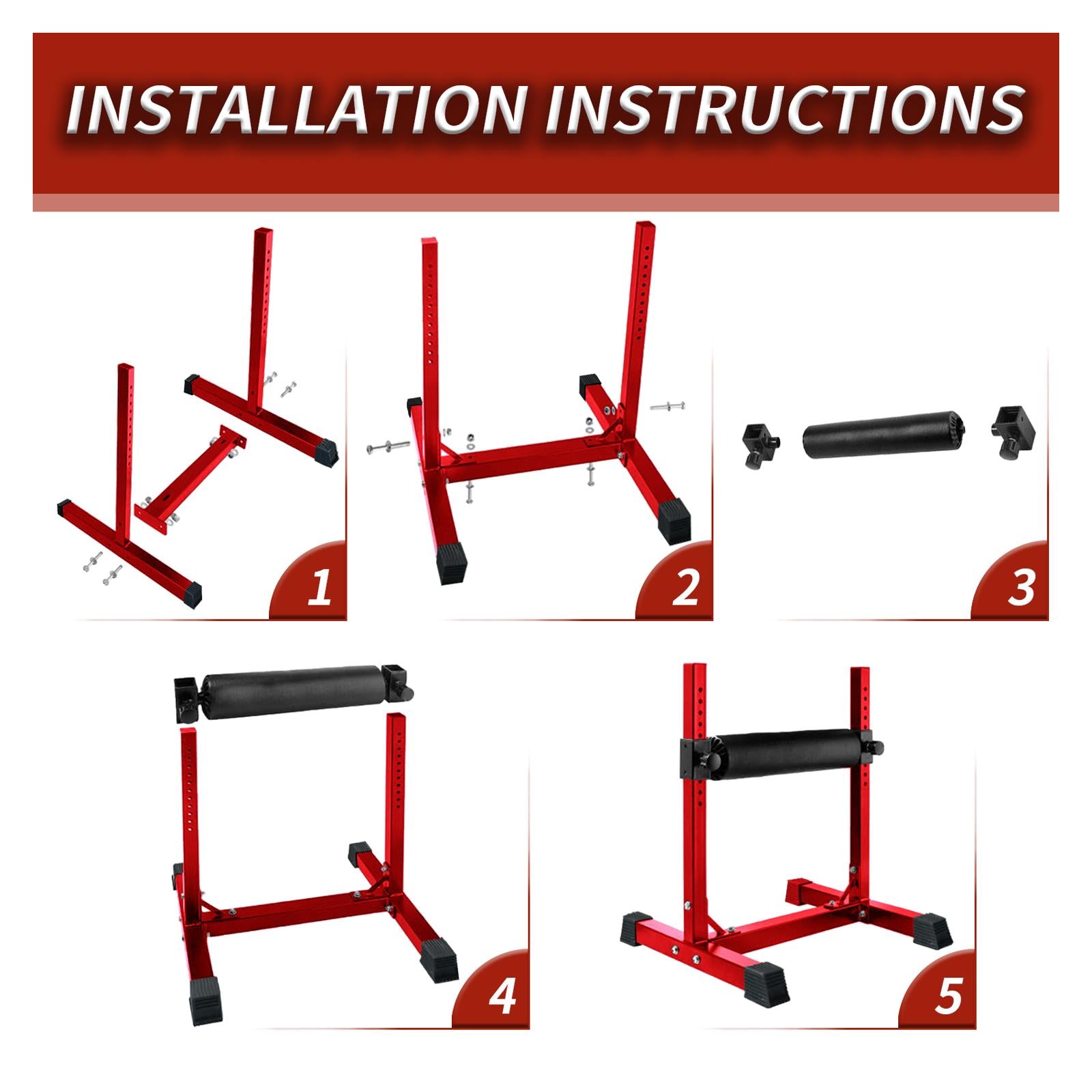 INSTALLATION INSTRUCTIONS

1

2

3

4

5