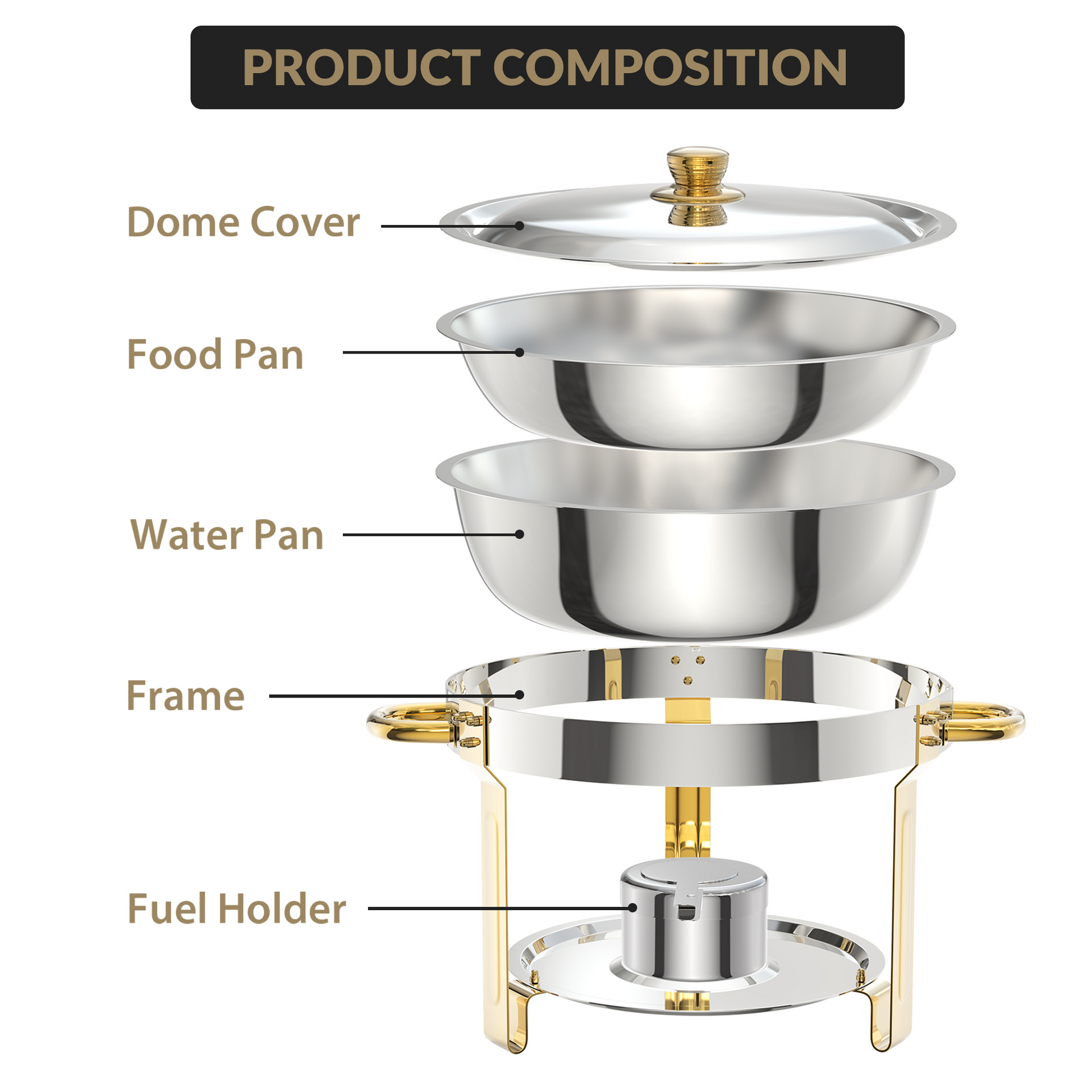 PRODUCT COMPOSITION

Dome Cover

Food Pan

Water Pan

Frame

Fuel Holder