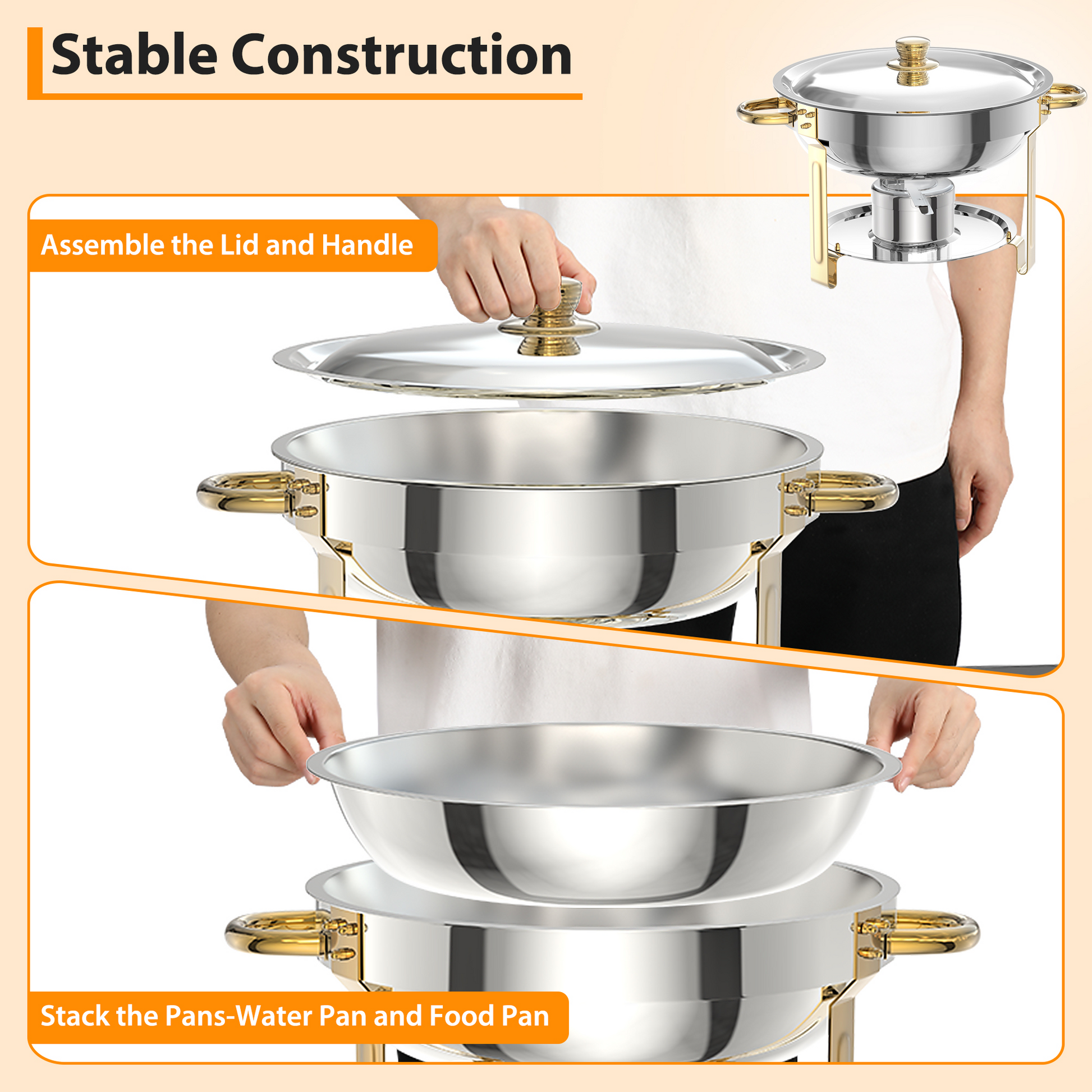 Stable Construction

Assemble the Lid and Handle

Stack the Pans-Water Pan and Food Pan