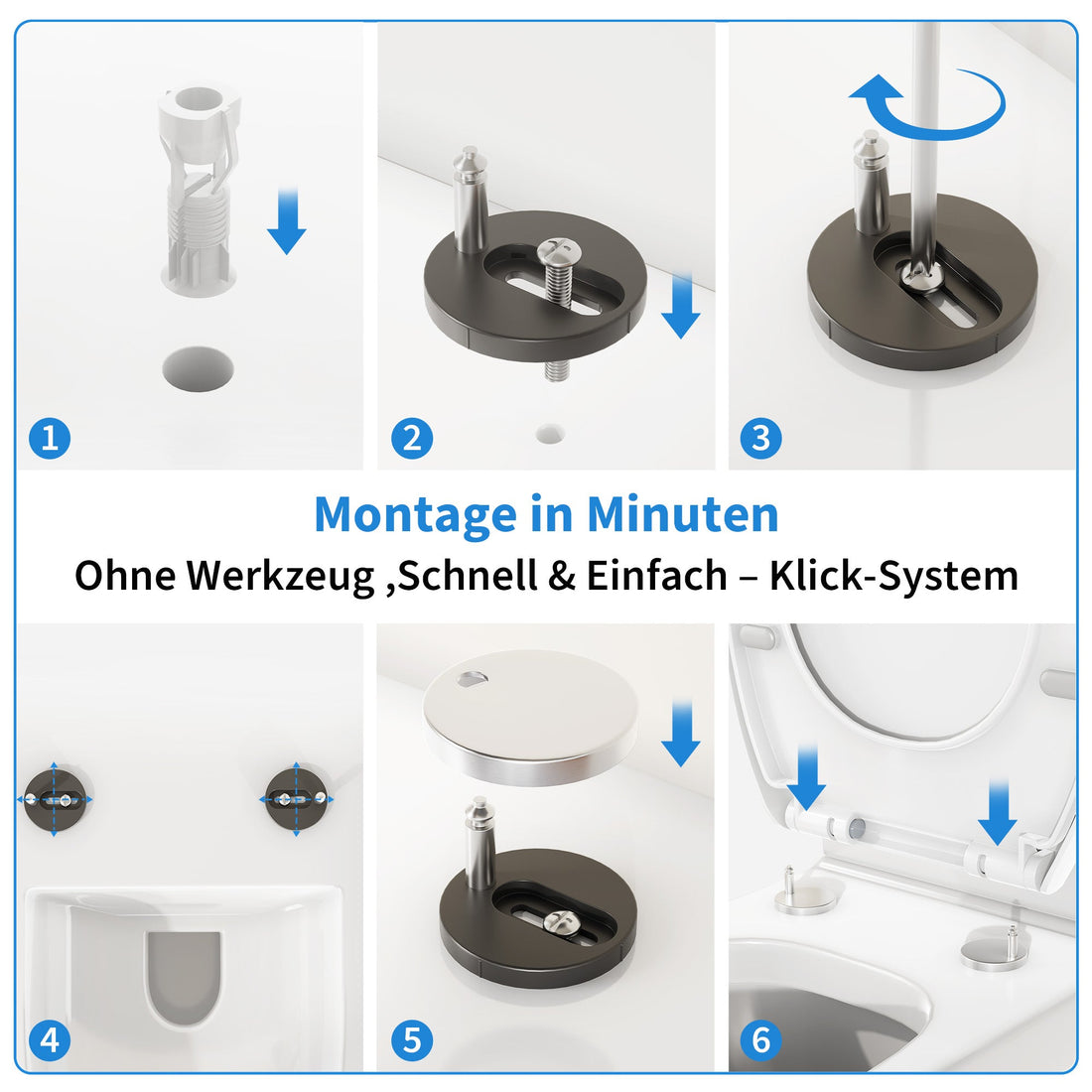 1

2

3

Montage in Minuten
Ohne Werkzeug ,Schnell & Einfach – Klick-System

4

5

6