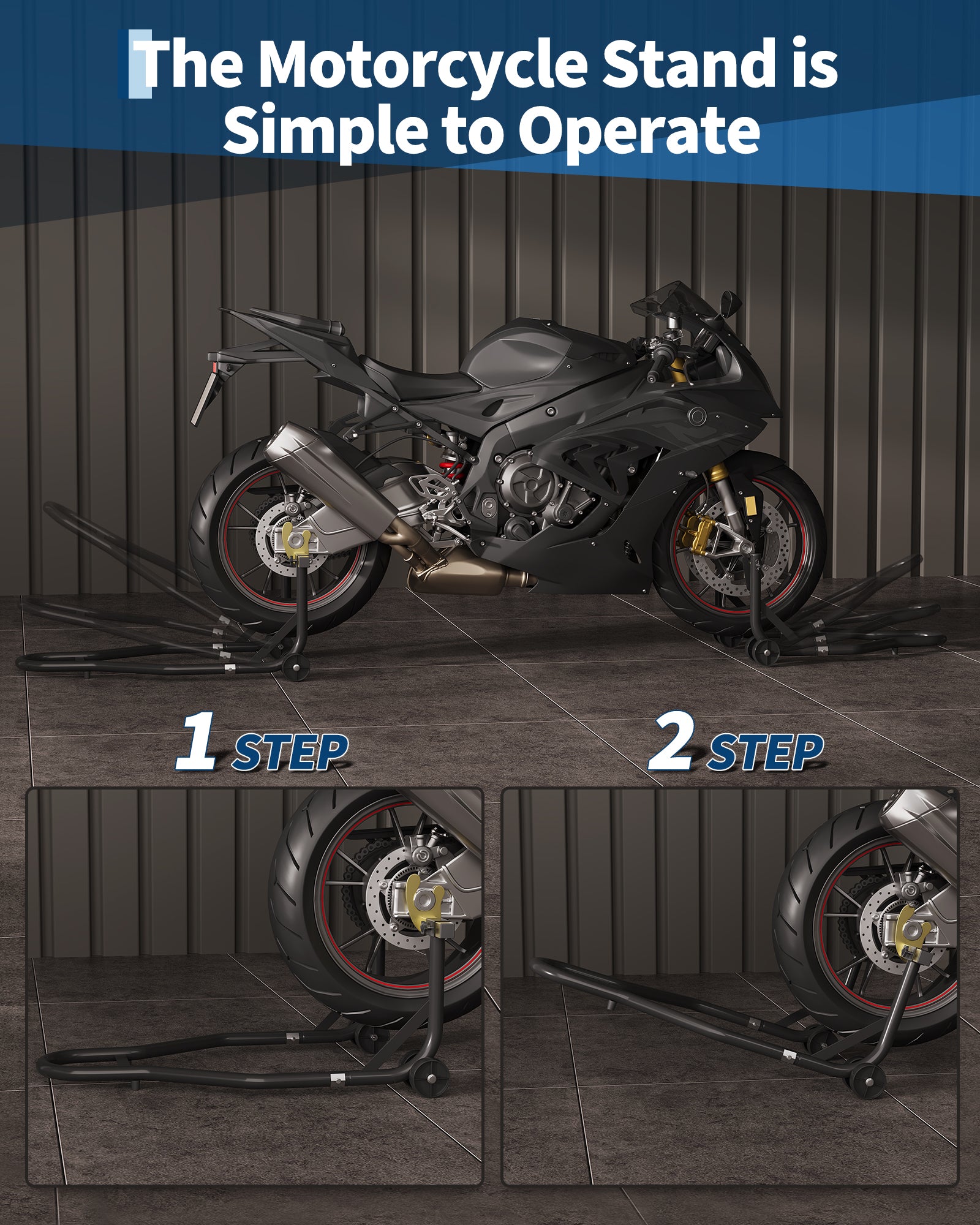 The Motorcycle Stand is Simple to Operate

1 STEP

2 STEP