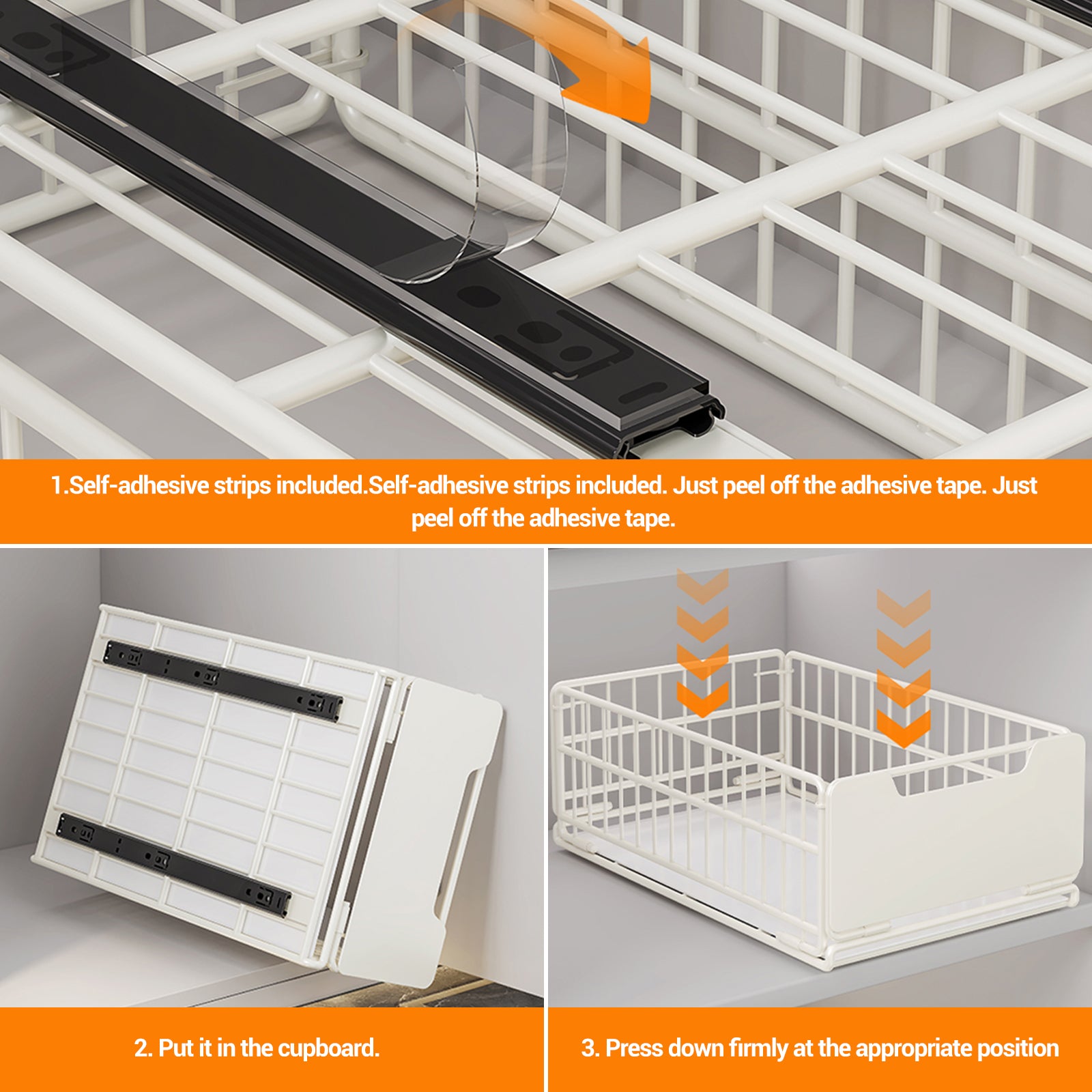 1.Self-adhesive strips included.Self-adhesive strips included. Just peel off the adhesive tape. Just peel off the adhesive tape.

2. Put it in the cupboard.

3. Press down firmly at the appropriate position