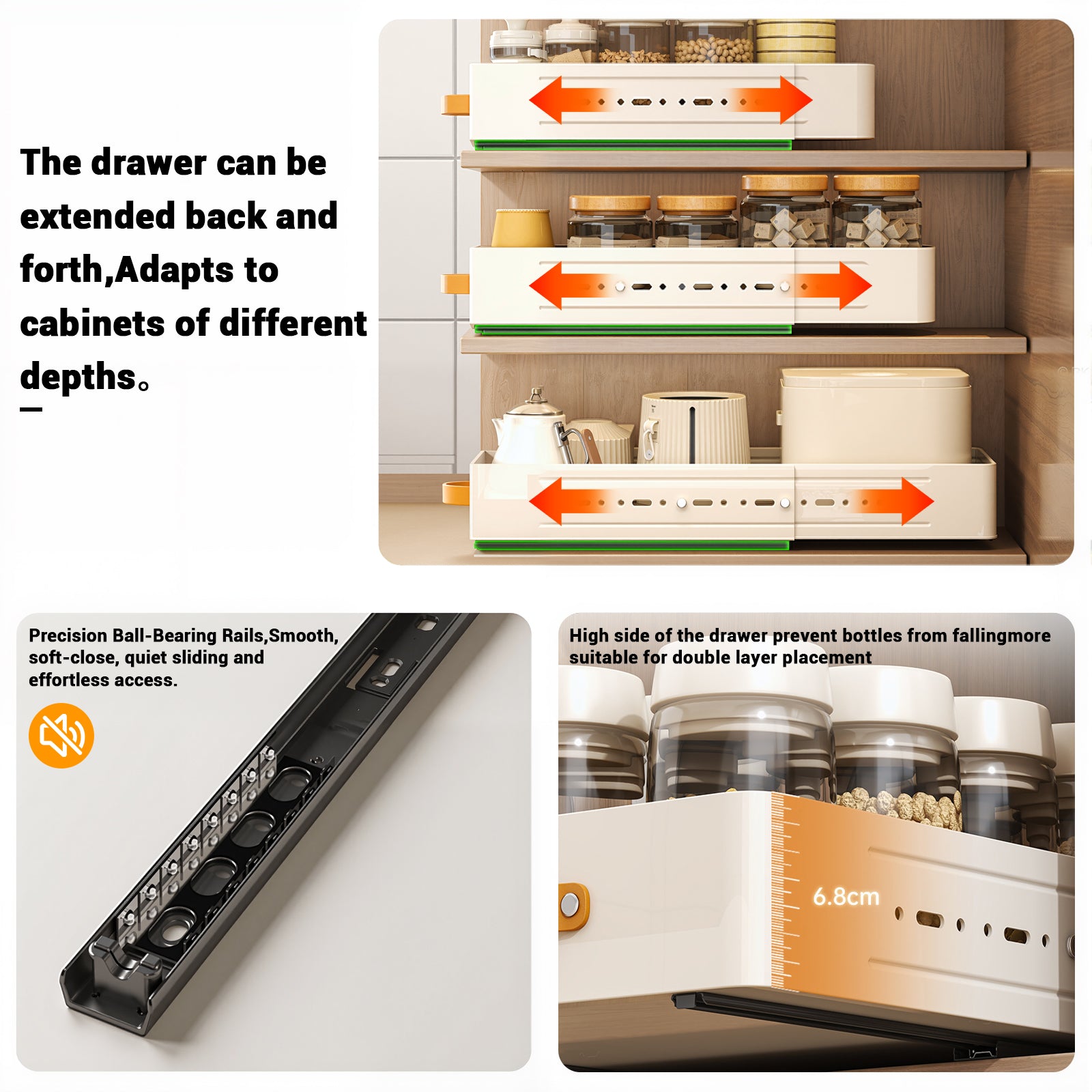 The drawer can be extended back and forth,Adapts to cabinets of different depths。

Precision Ball-Bearing Rails,Smooth, soft-close, quiet sliding and effortless access.

High side of the drawer prevent bottles from fallingmore suitable for double layer placement

6.8cm