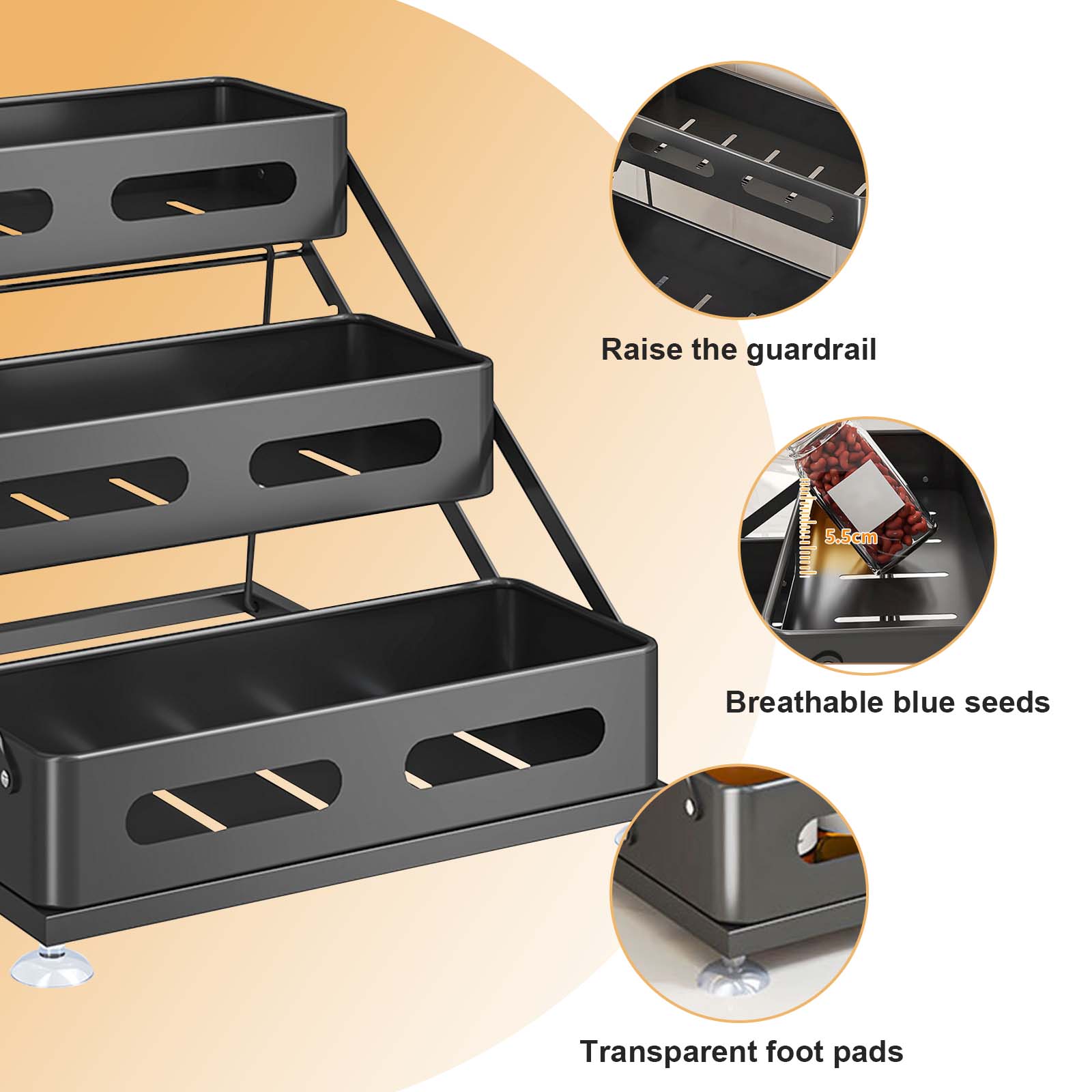 Raise the guardrail

5.5cm

Breathable blue seeds

Transparent foot pads