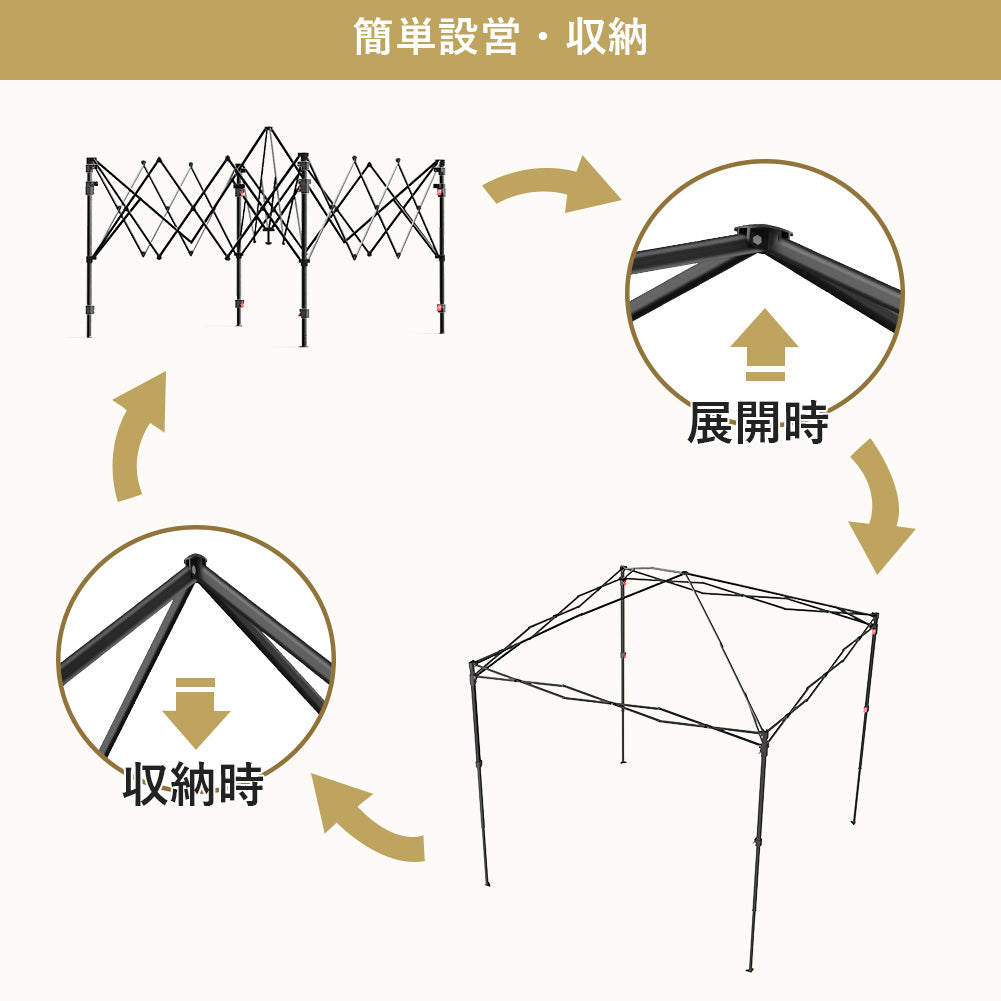 簡単設営・収納

展開時

収納時