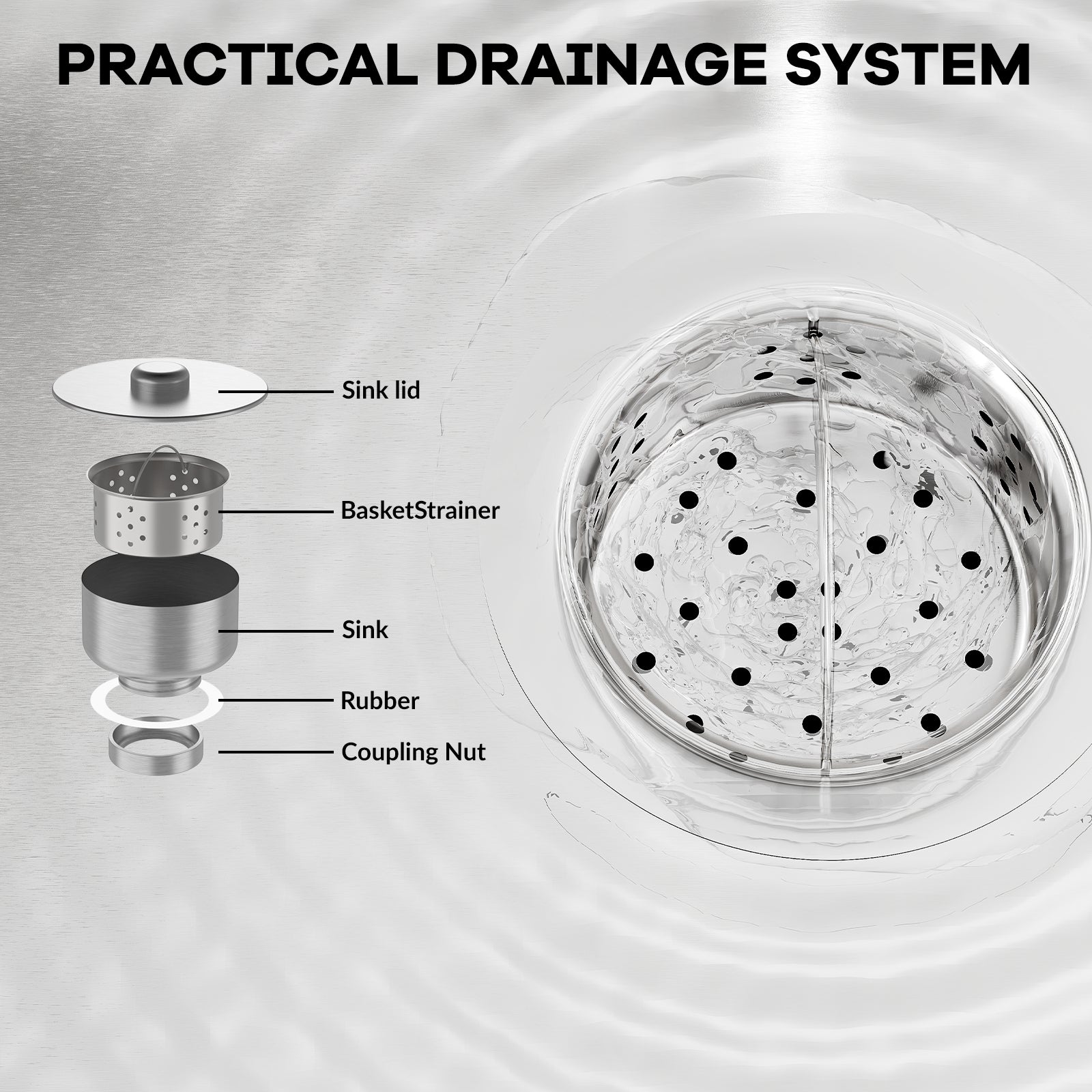 PRACTICAL DRAINAGE SYSTEM

Sink lid

BasketStrainer

Sink

Rubber

Coupling Nut