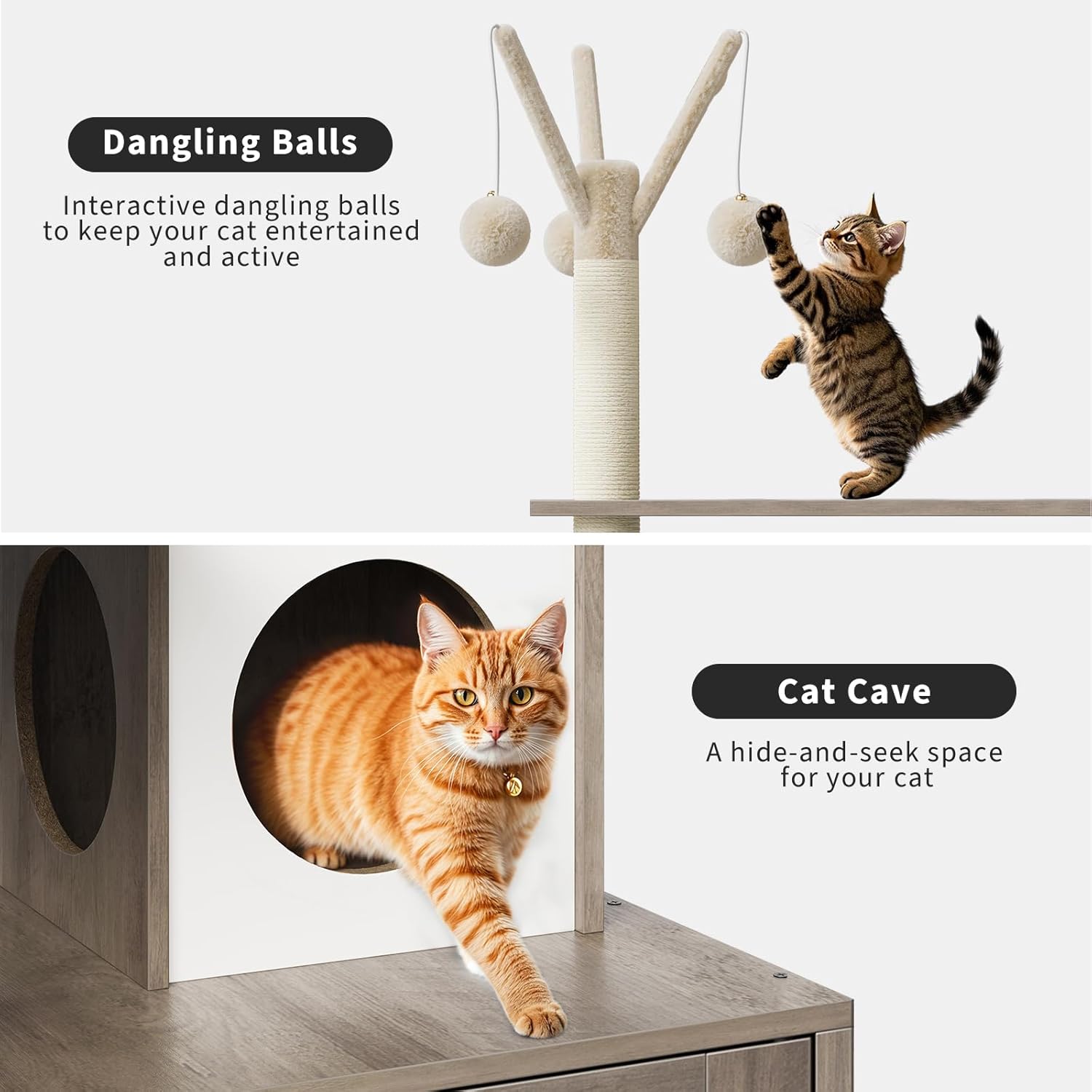 Dangling Balls

Interactive dangling balls to keep your cat entertained and active

Cat Cave

A hide-and-seek space for your cat