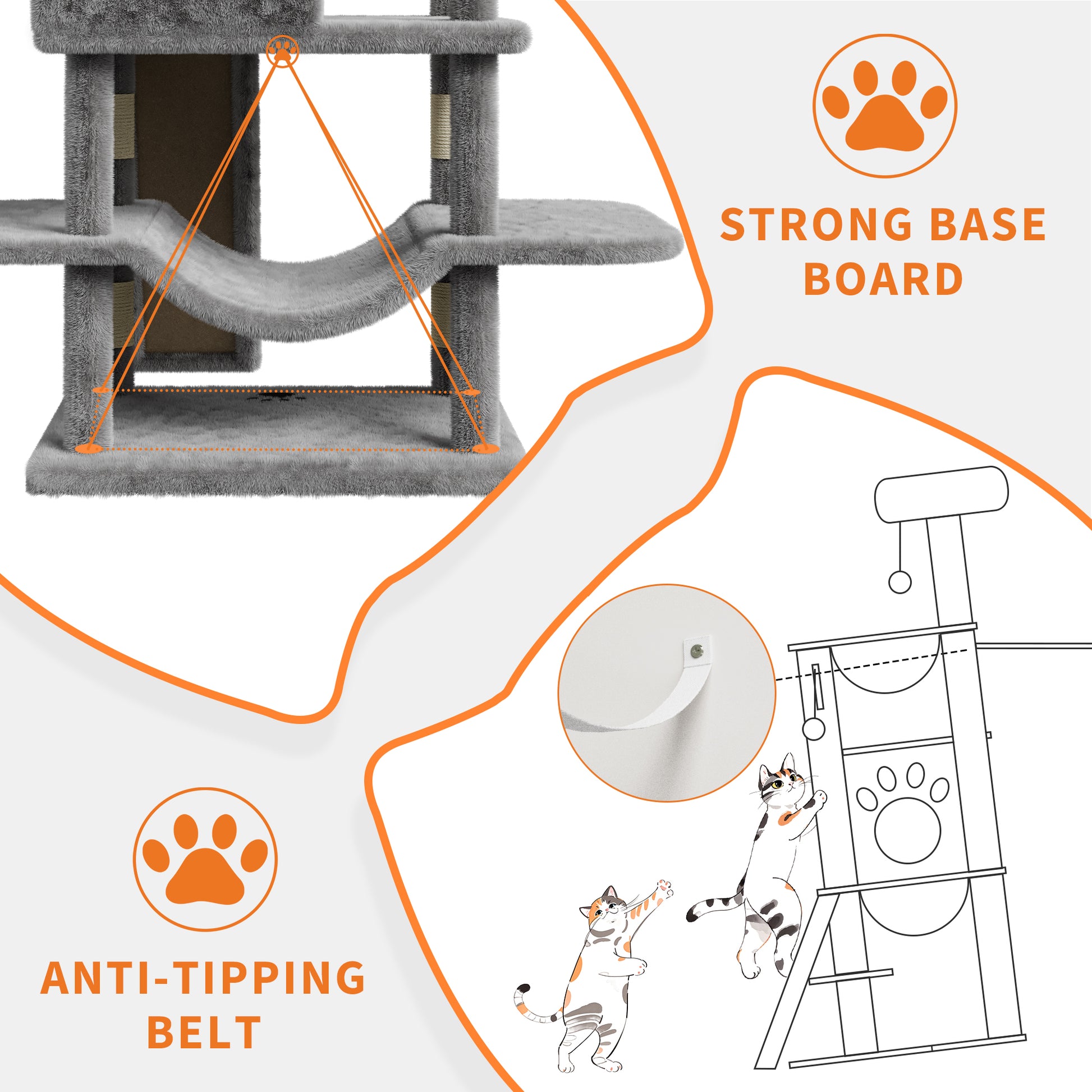 STRONG BASE BOARD

ANTI-TIPPING BELT