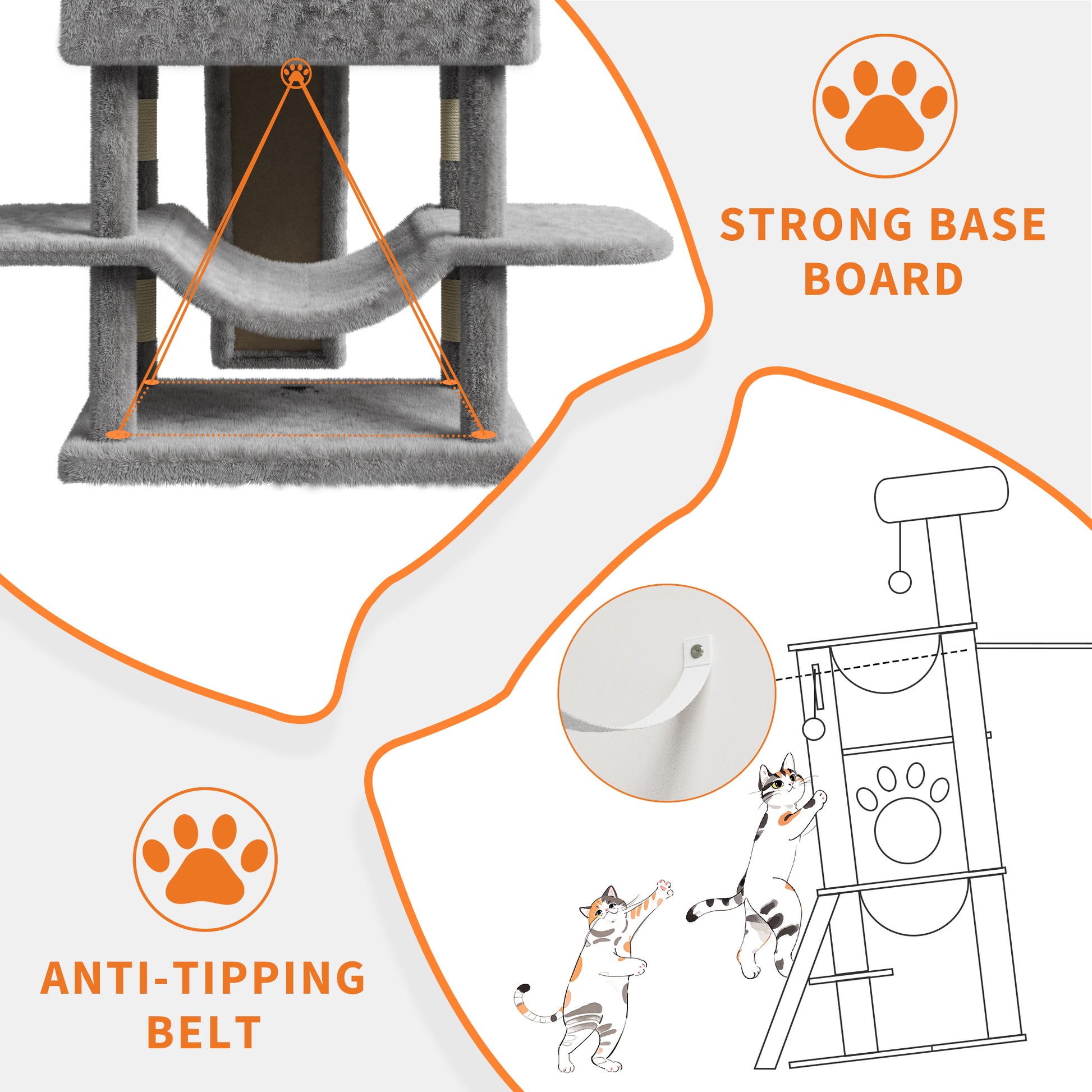 STRONG BASE BOARD

ANTI-TIPPING BELT