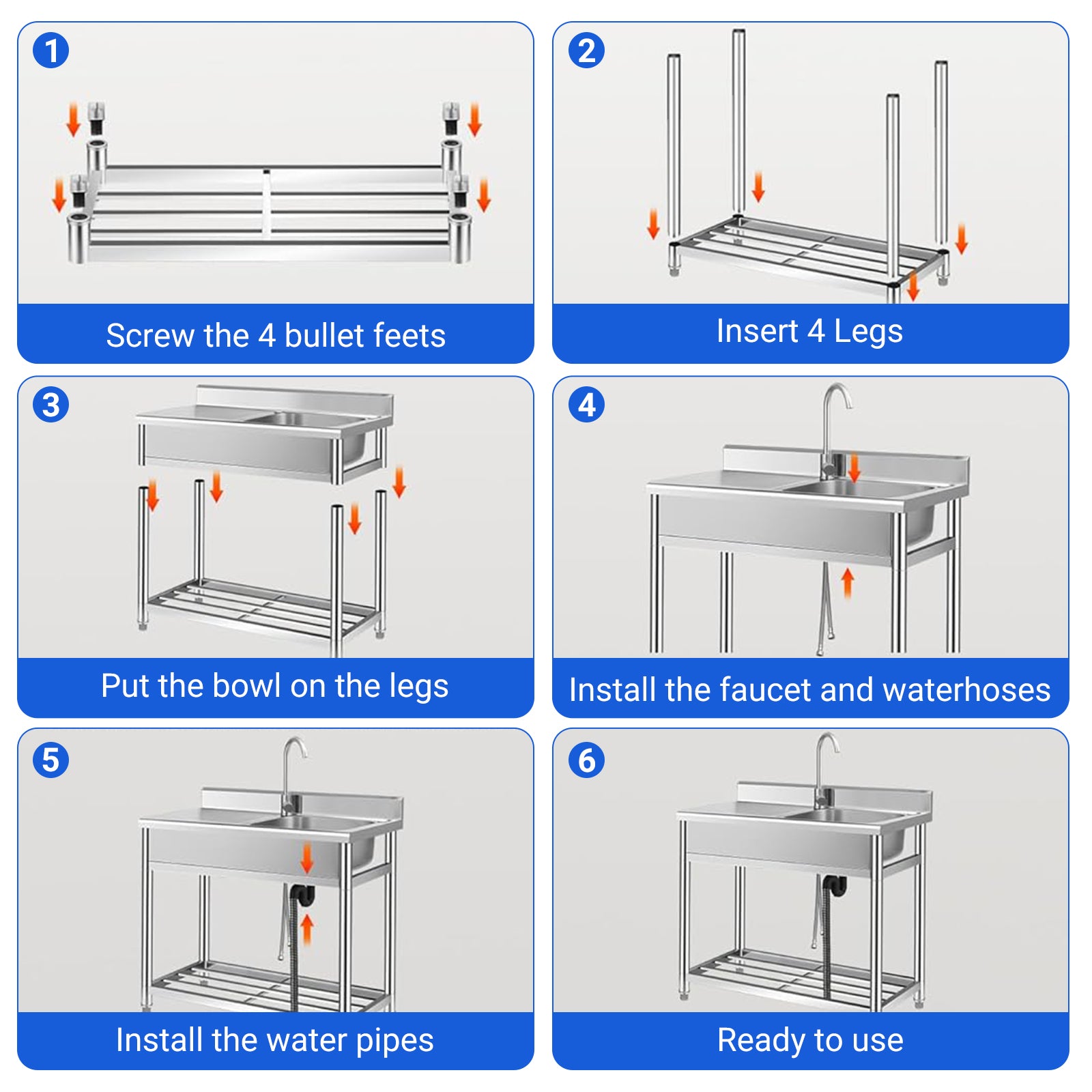 1
Screw the 4 bullet feets

2
Insert 4 Legs

3
Put the bowl on the legs

4
Install the faucet and waterhoses

5
Install the water pipes

6
Ready to use