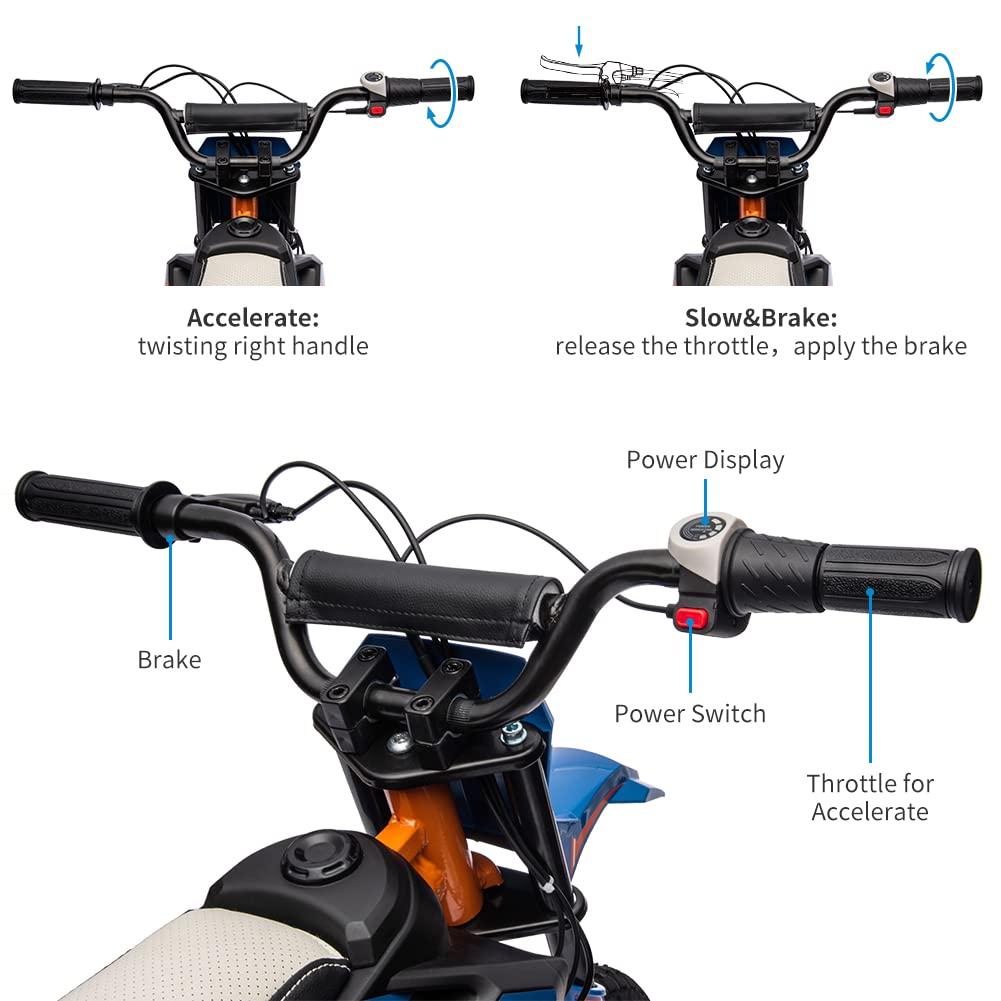 Accelerate:
twisting right handle

Slow&Brake:
release the throttle，apply the brake

Power Display

Brake

Power Switch

Throttle for Accelerate