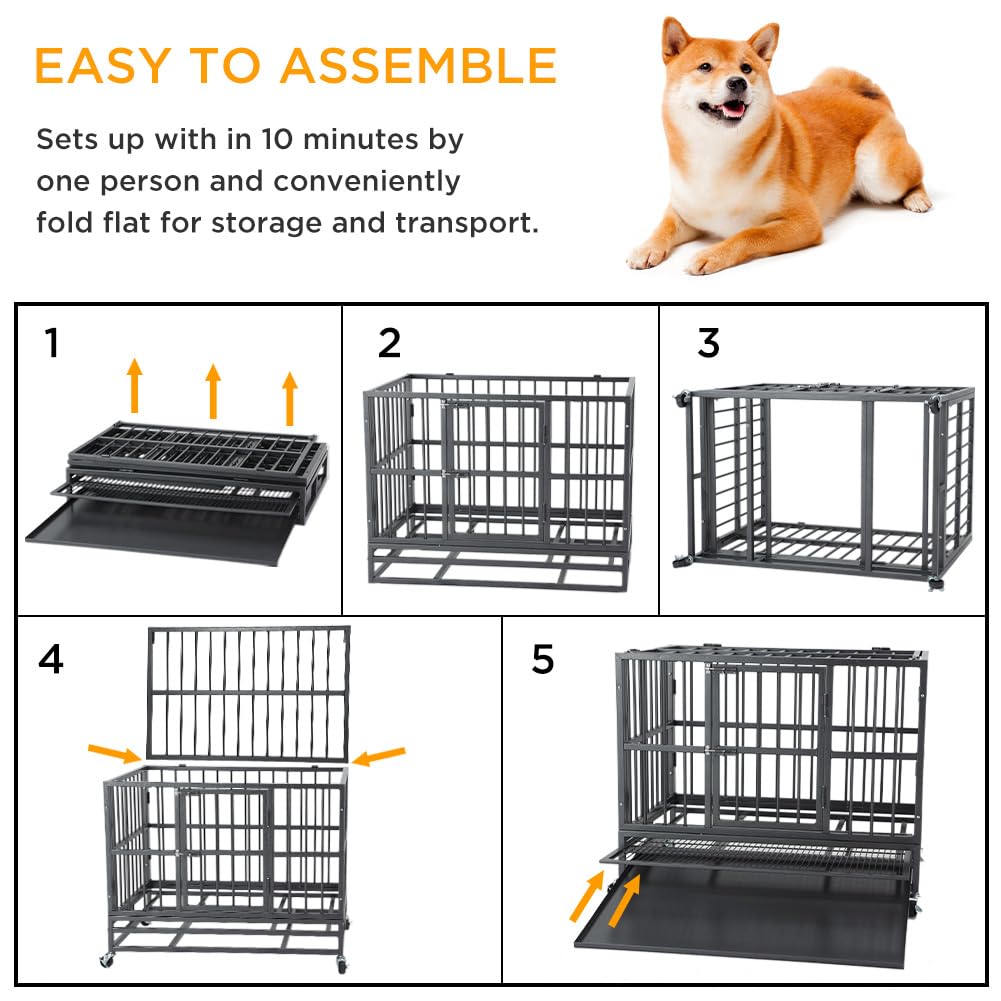 EASY TO ASSEMBLE

Sets up with in 10 minutes by one person and conveniently fold flat for storage and transport.

1

2

3

4

5