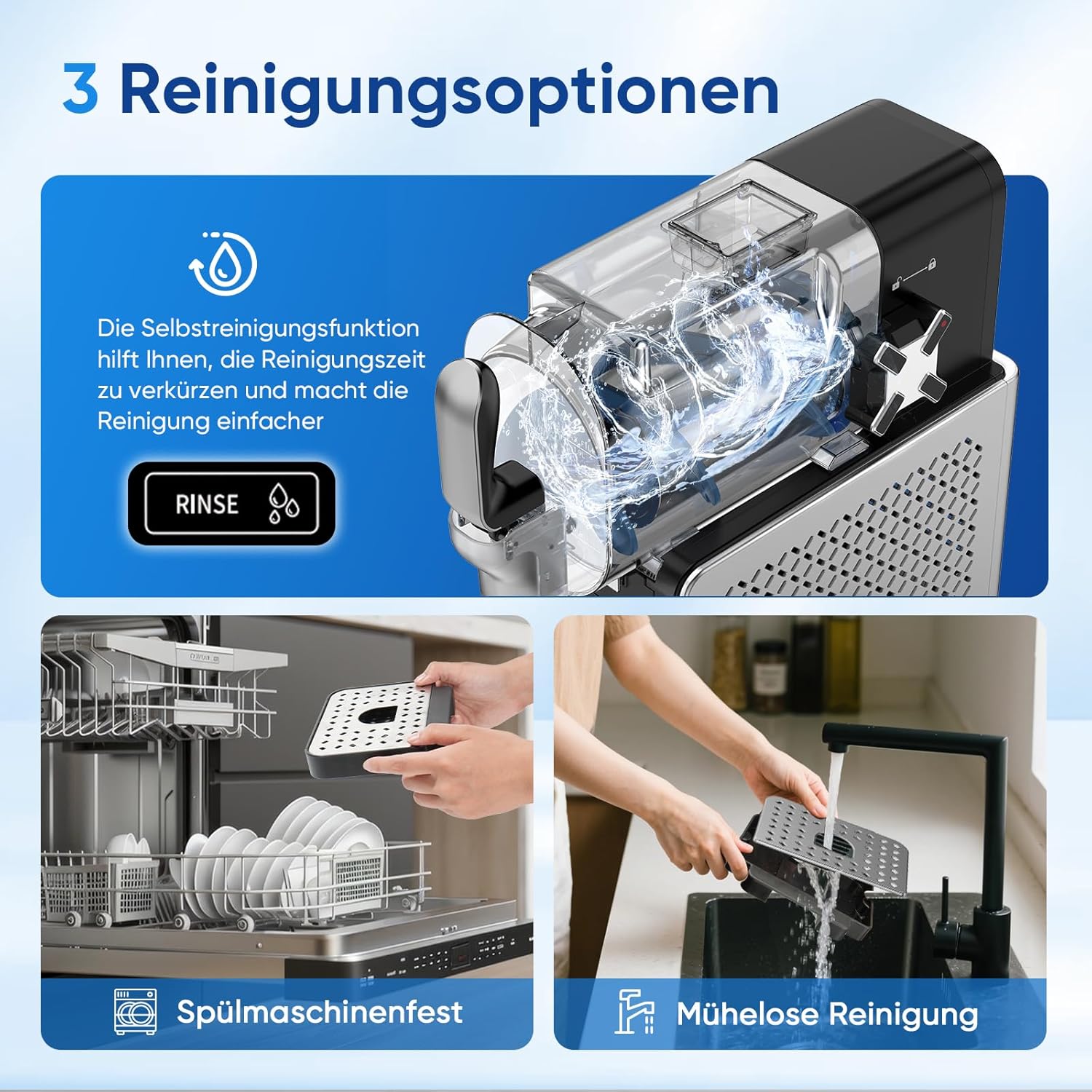 3 Reinigungsoptionen

Die Selbstreinigungsfunktion hilft Ihnen, die Reinigungszeit zu verkürzen und macht die Reinigung einfacher

RINSE

Spülmaschinenfest

Mühelose Reinigung