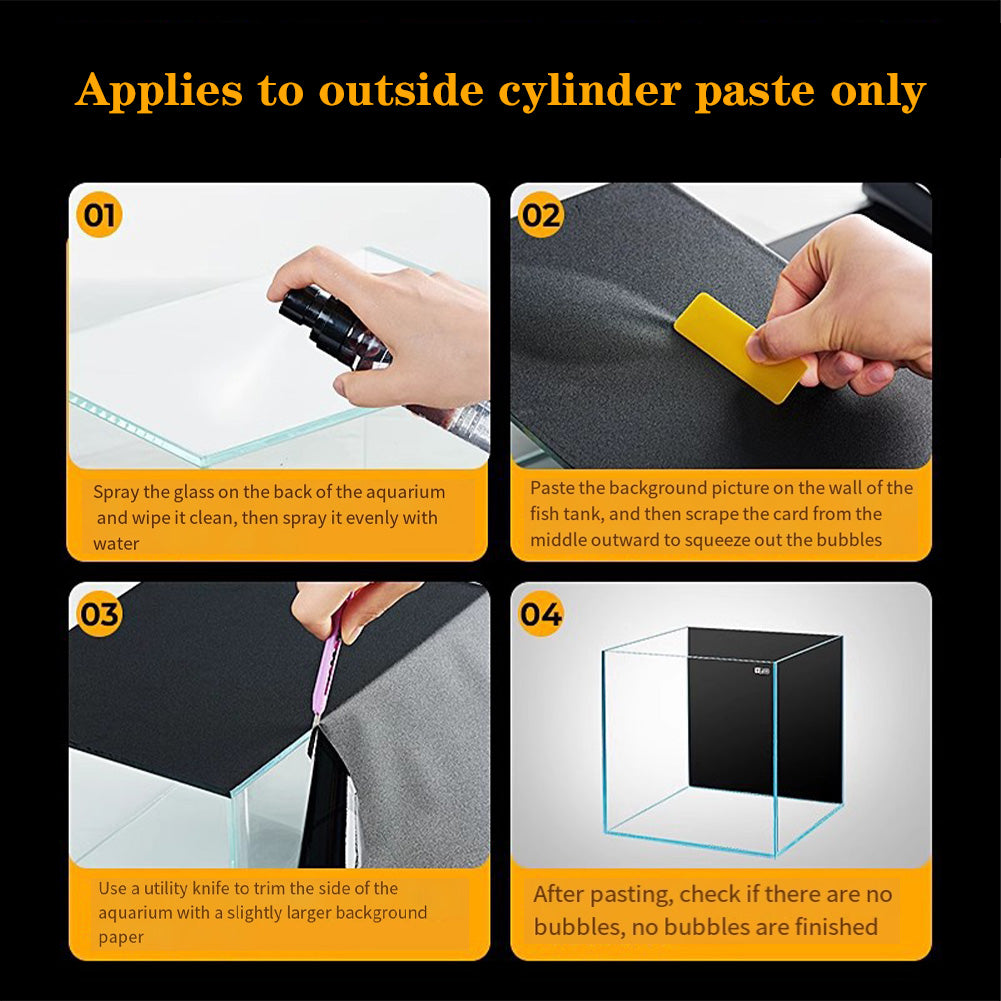 Applies to outside cylinder paste only

01

Spray the glass on the back of the aquarium and wipe it clean, then spray it evenly with water

02

Paste the background picture on the wall of the fish tank, and then scrape the card from the middle outward to squeeze out the bubbles

03

Use a utility knife to trim the side of the aquarium with a slightly larger background paper

04

After pasting, check if there are no bubbles, no bubbles are finished