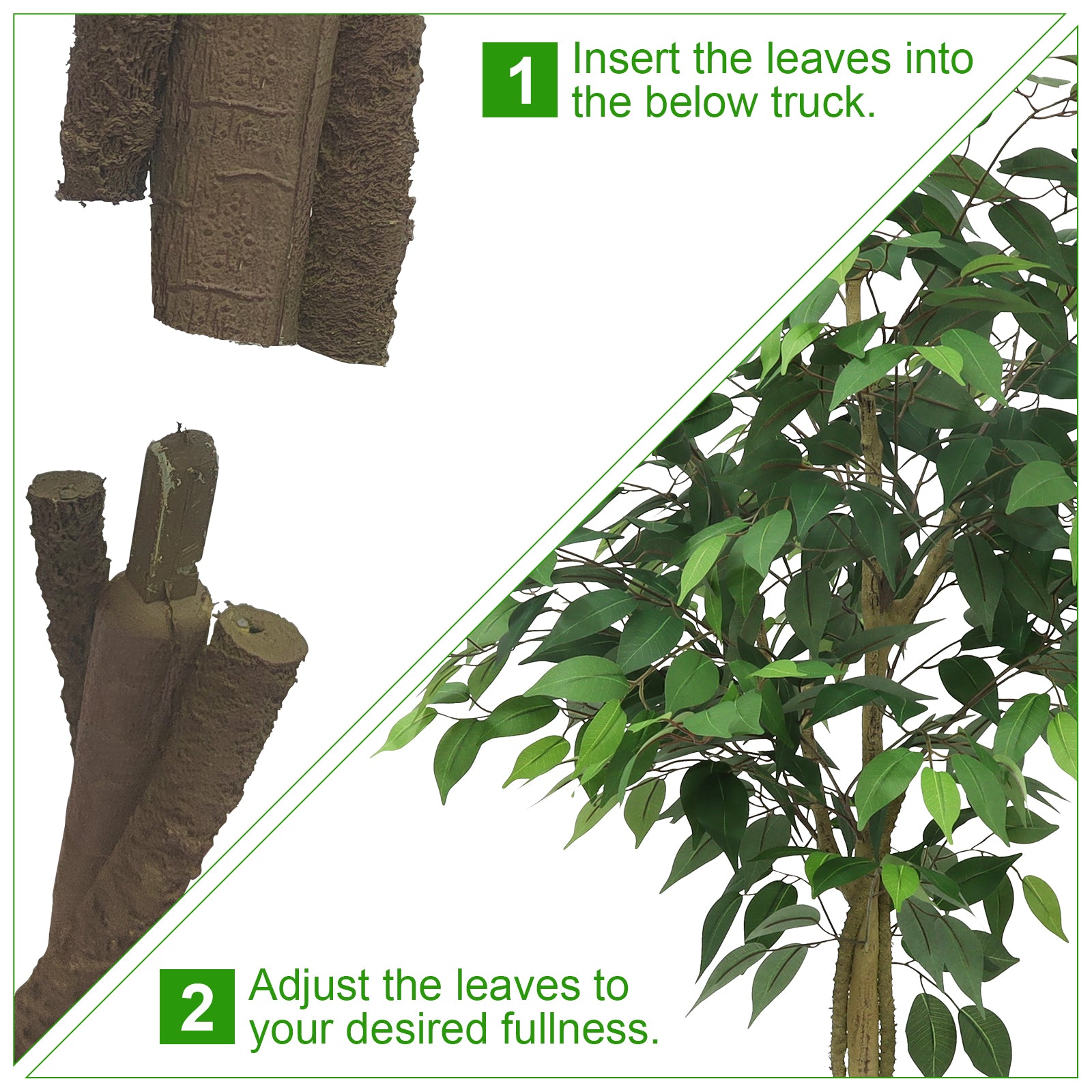 1 Insert the leaves into the below truck.

2 Adjust the leaves to your desired fullness.