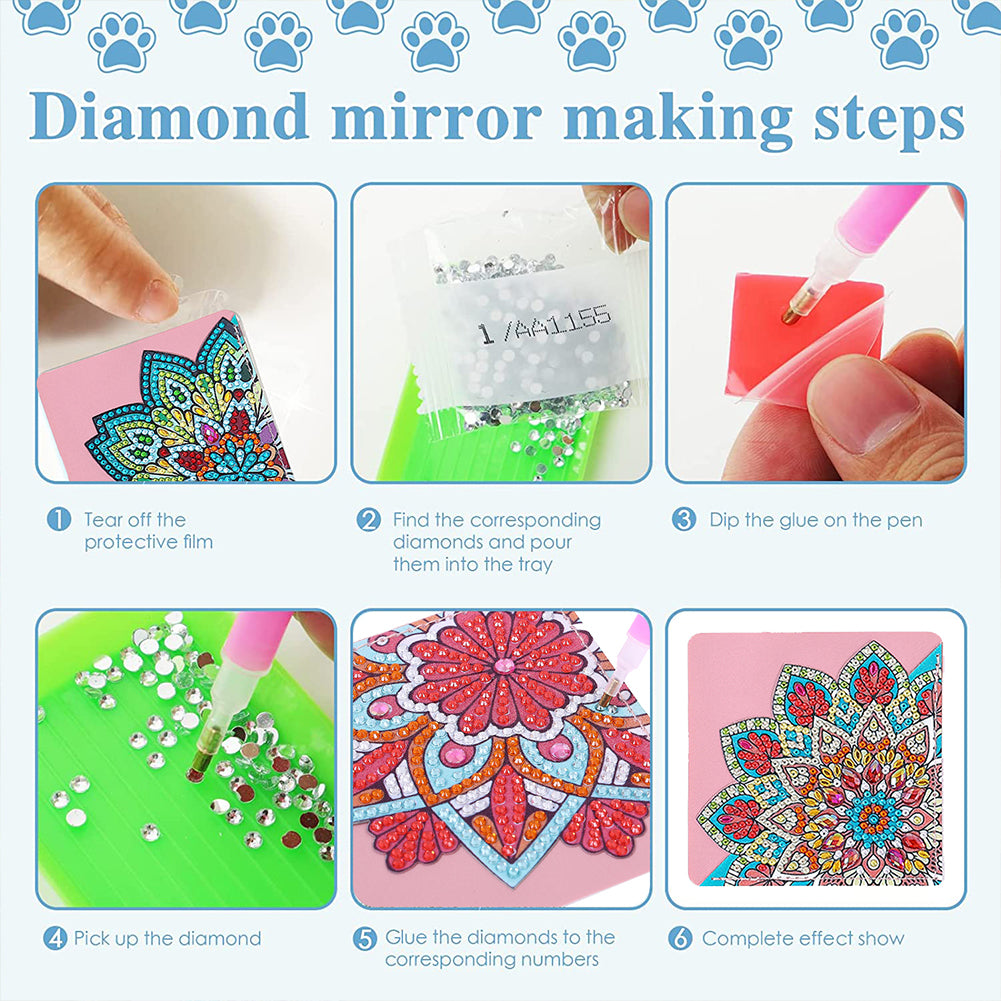 Diamond mirror making steps

1/AA1155

1 Tear off the protective film

2 Find the corresponding diamonds and pour them into the tray

3 Dip the glue on the pen

4 Pick up the diamond

5 Glue the diamonds to the corresponding numbers

6 Complete effect show