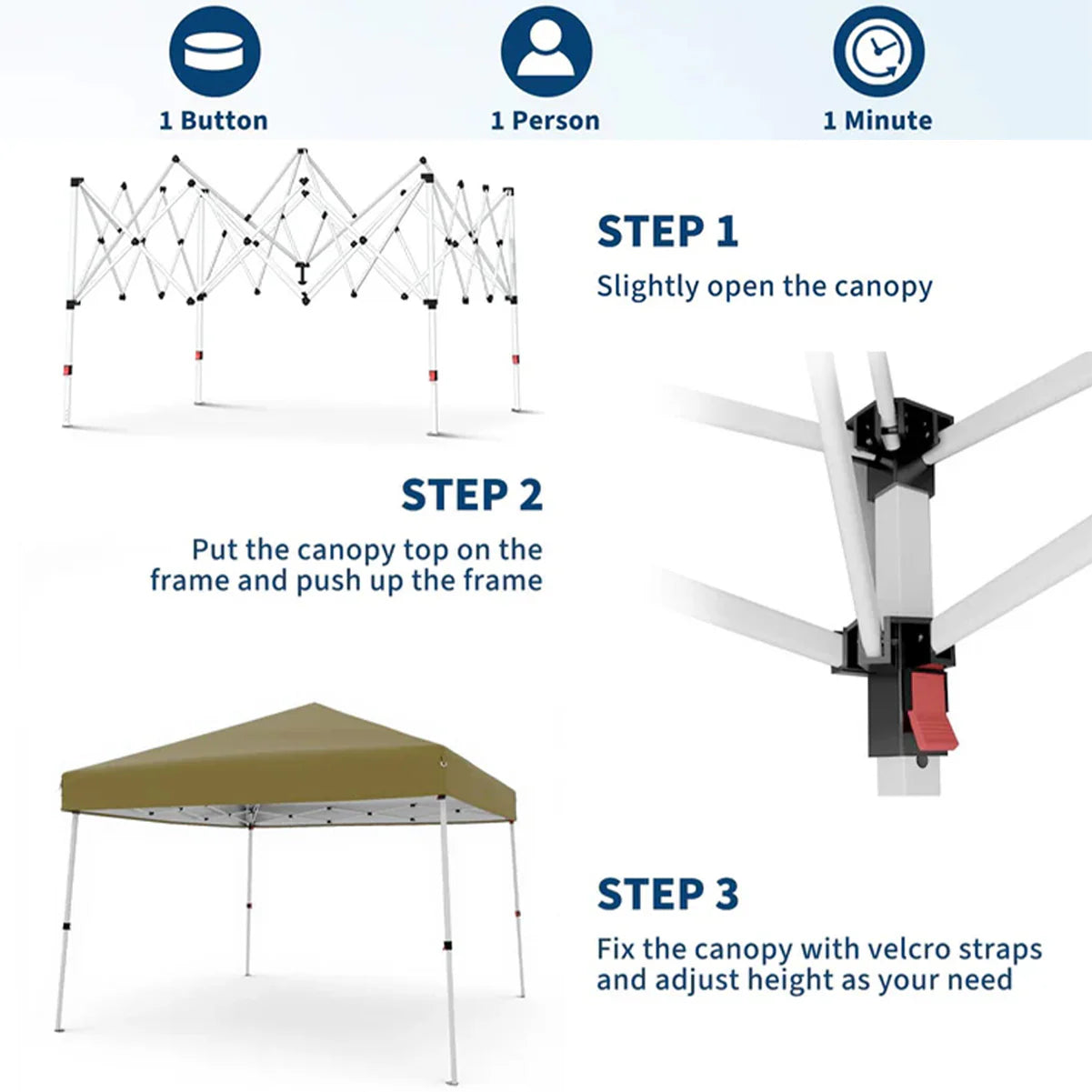 1 Button

1 Person

1 Minute

STEP 1

Slightly open the canopy

STEP 2

Put the canopy top on the frame and push up the frame

STEP 3

Fix the canopy with velcro straps and adjust height as your need