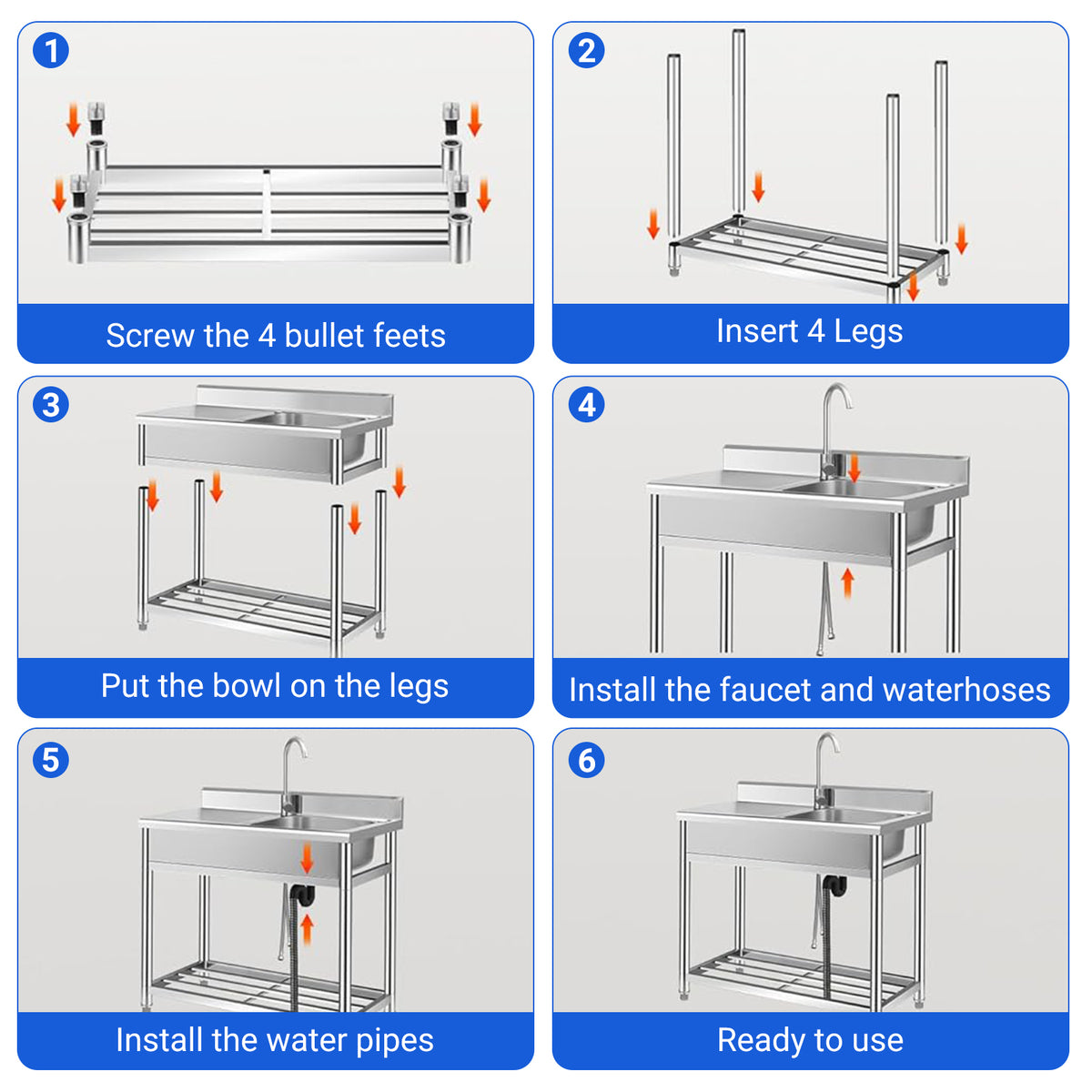 1
Screw the 4 bullet feets

2
Insert 4 Legs

3
Put the bowl on the legs

4
Install the faucet and waterhoses

5
Install the water pipes

6
Ready to use