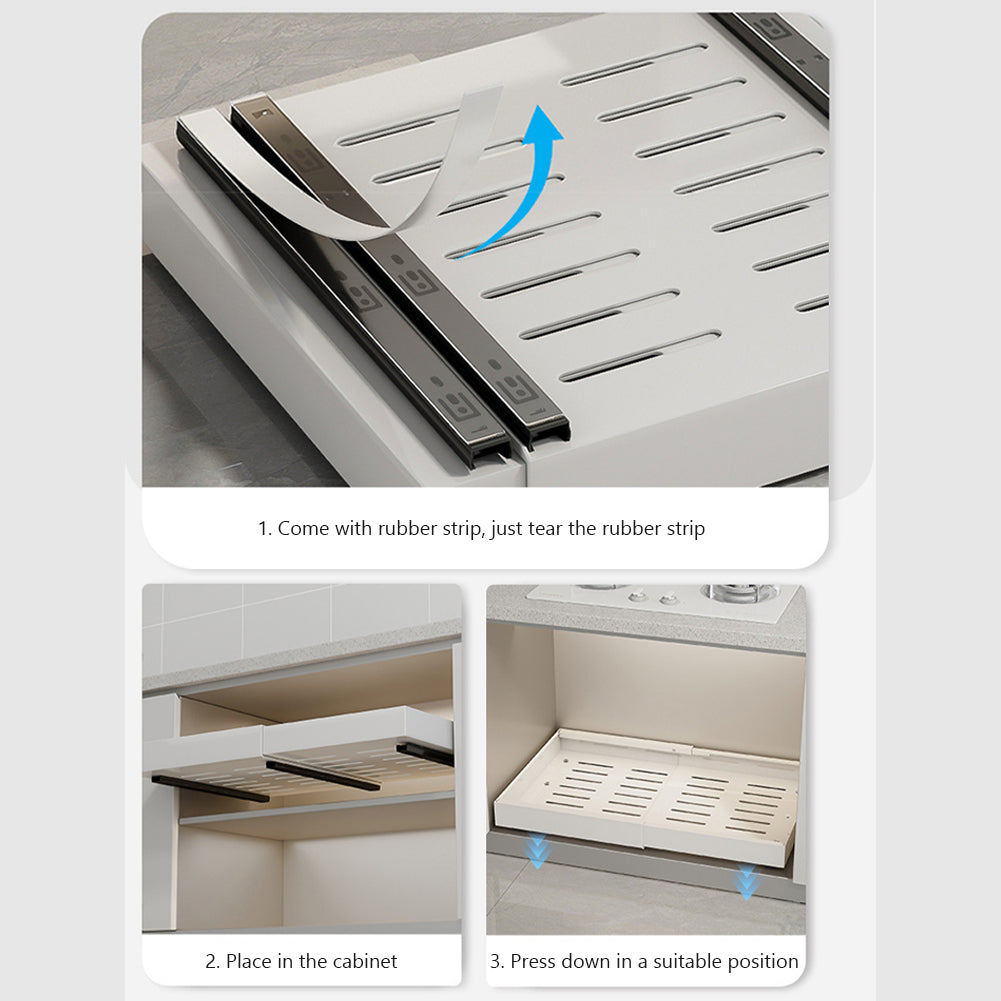 1. Come with rubber strip, just tear the rubber strip

2. Place in the cabinet

3. Press down in a suitable position