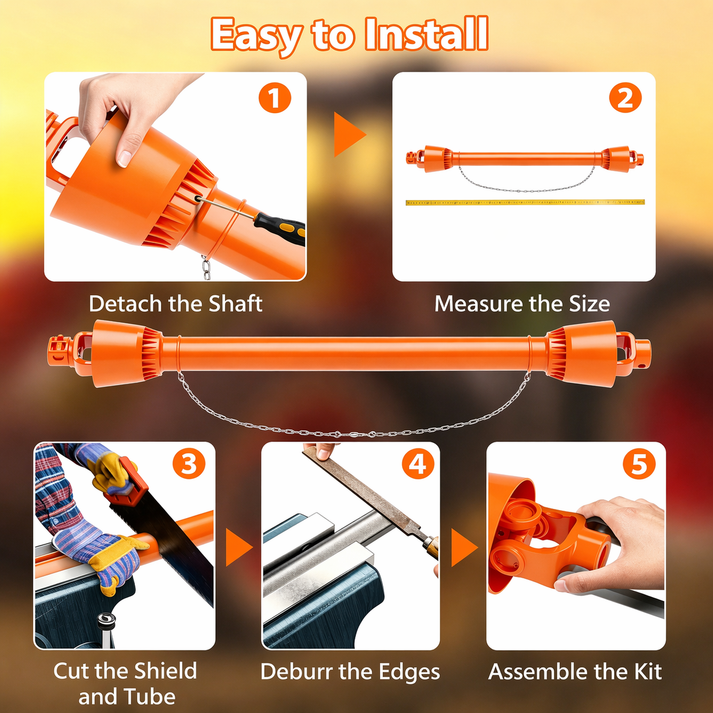 Easy to Install

1

Detach the Shaft

2

Measure the Size

3

Cut the Shield and Tube

4

Deburr the Edges

5

Assemble the Kit