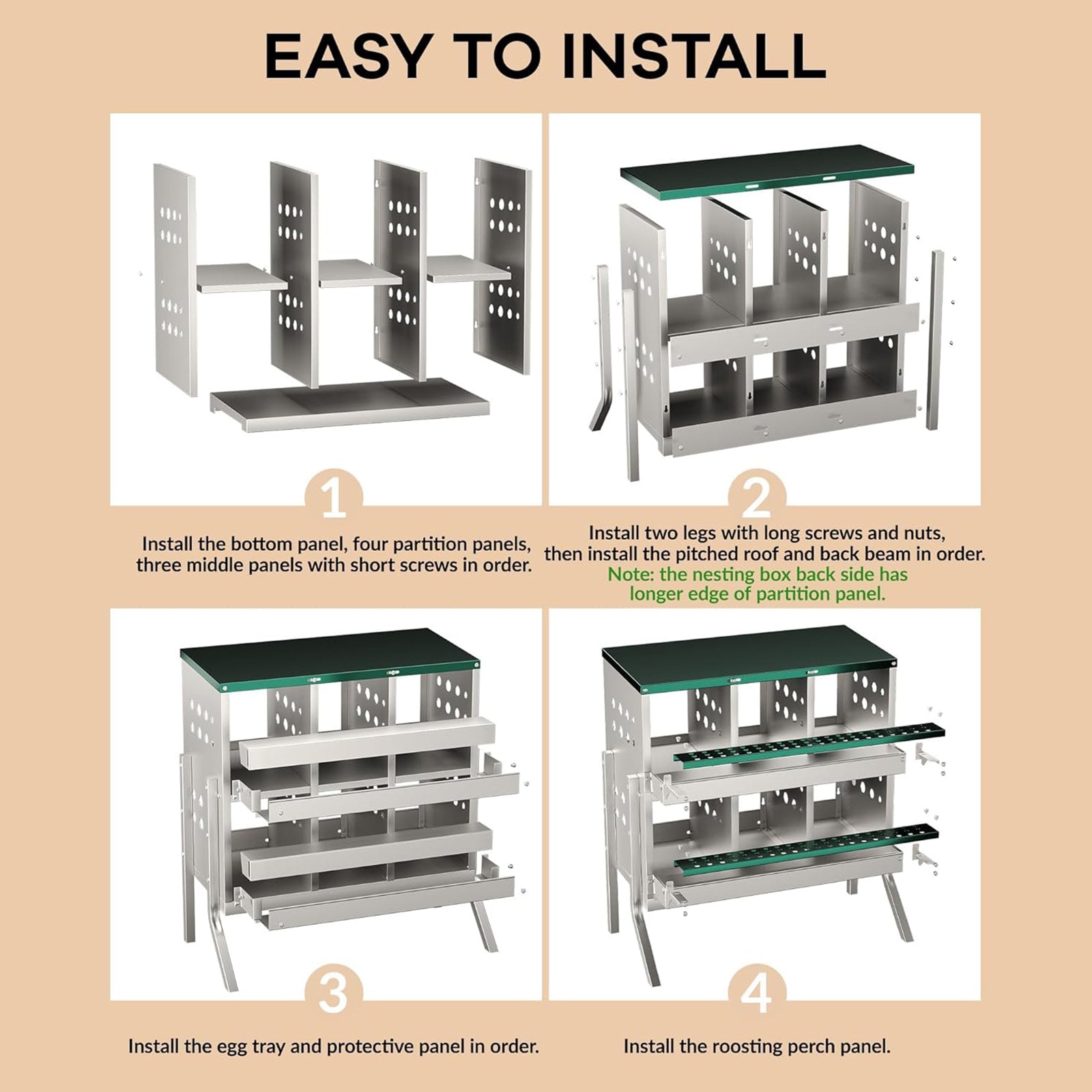 EASY TO INSTALL

1

Install the bottom panel, four partition panels, three middle panels with short screws in order.

2

Install two legs with long screws and nuts, then install the pitched roof and back beam in order.
Note: the nesting box back side has longer edge of partition panel.

3

Install the egg tray and protective panel in order.

4

Install the roosting perch panel.