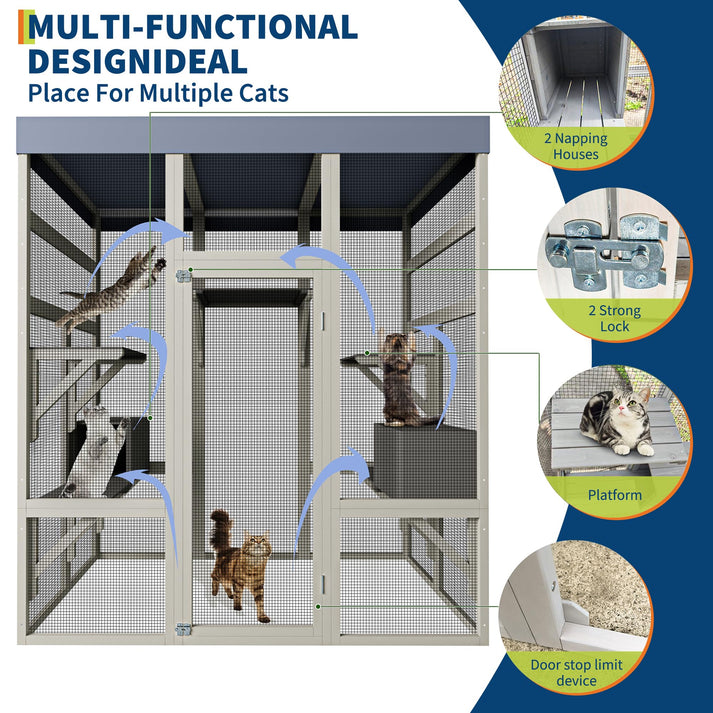 MULTI-FUNCTIONAL DESIGNIDEAL
Place For Multiple Cats

2 Napping Houses

2 Strong Lock

Platform

Door stop limit device