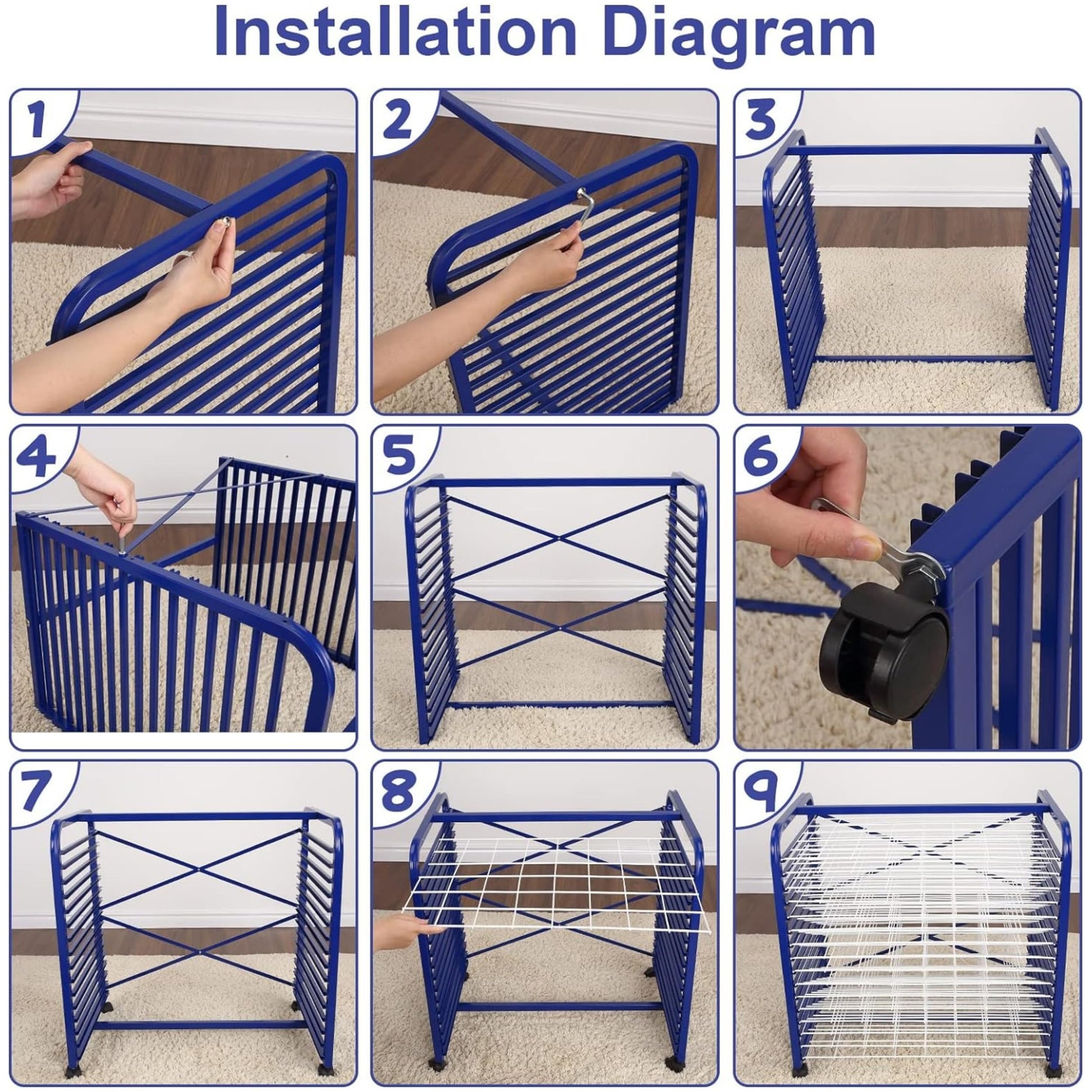 Installation Diagram

1

2

3

4

5

6

7

8

9