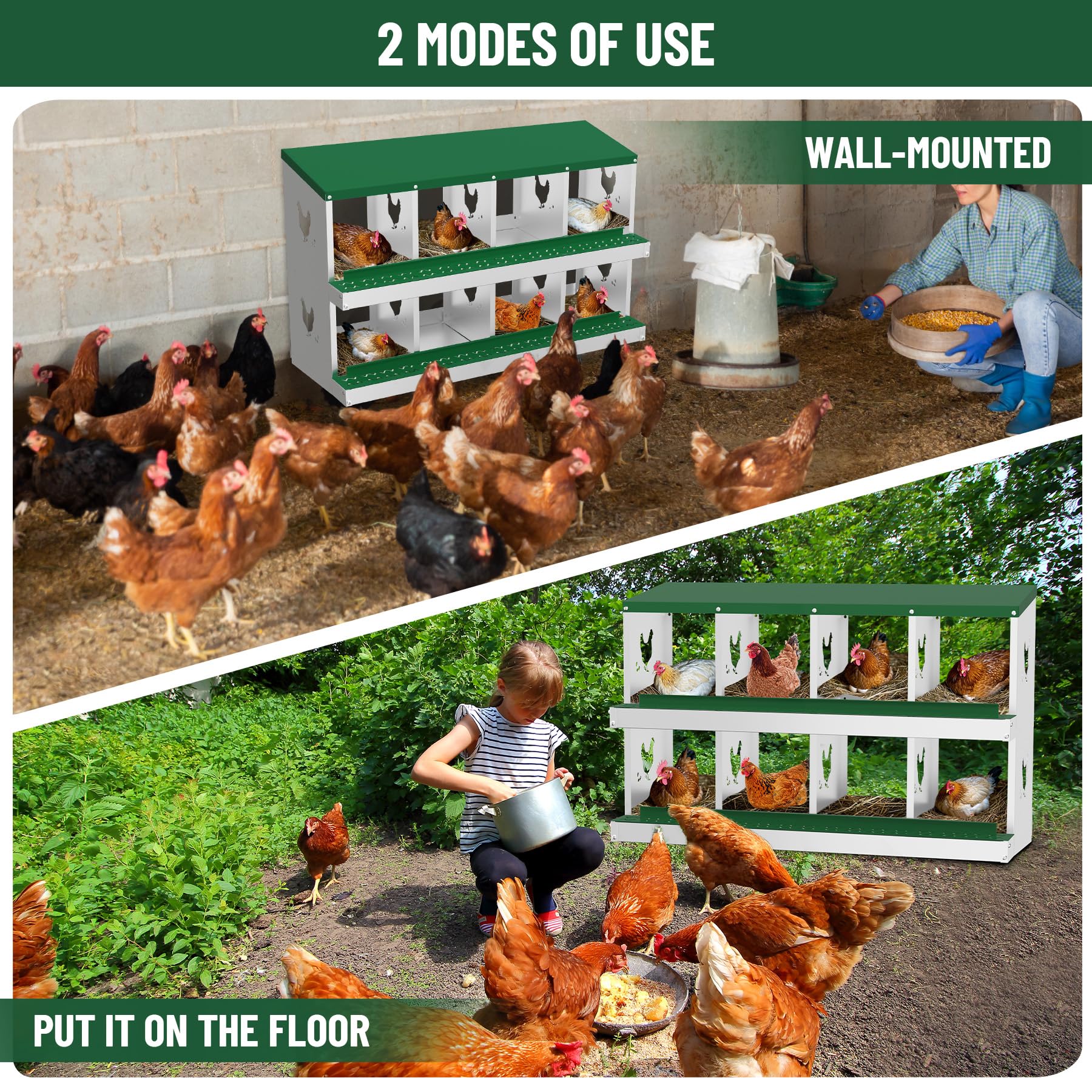 2 MODES OF USE

WALL-MOUNTED

PUT IT ON THE FLOOR