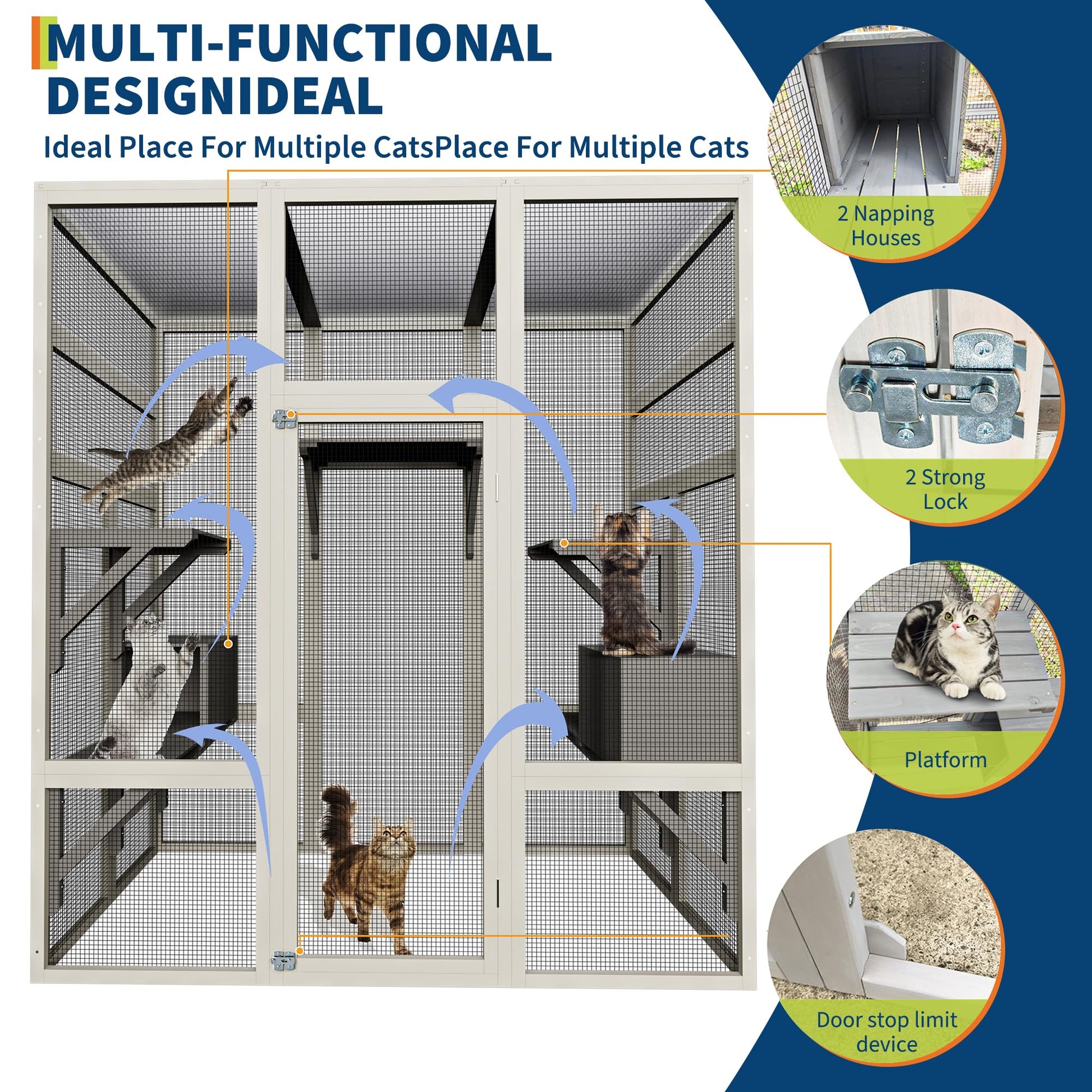 MULTI-FUNCTIONAL DESIGNIDEAL

Ideal Place For Multiple CatsPlace For Multiple Cats

2 Napping Houses

2 Strong Lock

Platform

Door stop limit device