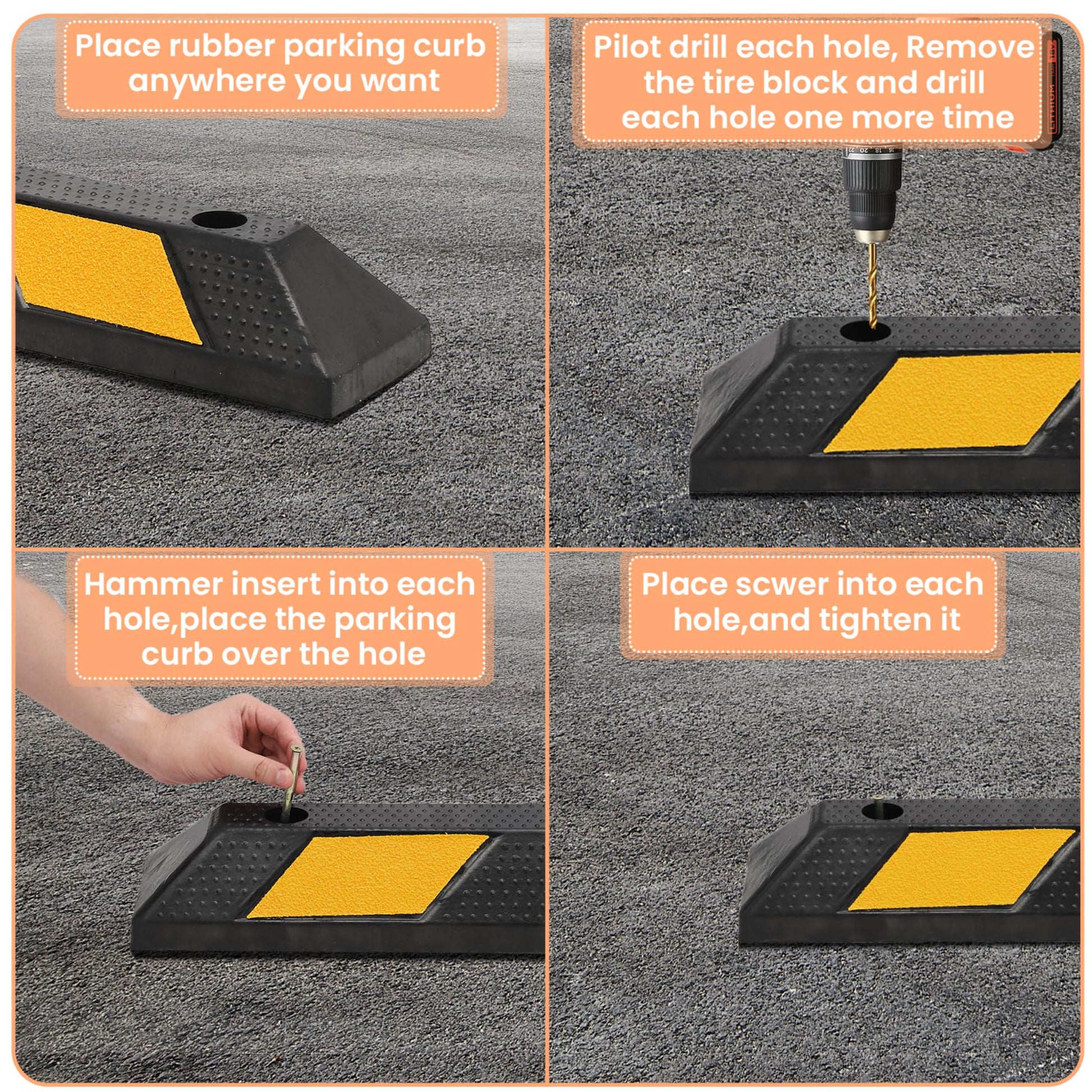 Place rubber parking curb anywhere you want

Pilot drill each hole, Remove the tire block and drill each hole one more time

Hammer insert into each hole,place the parking curb over the hole

Place scwer into each hole,and tighten it