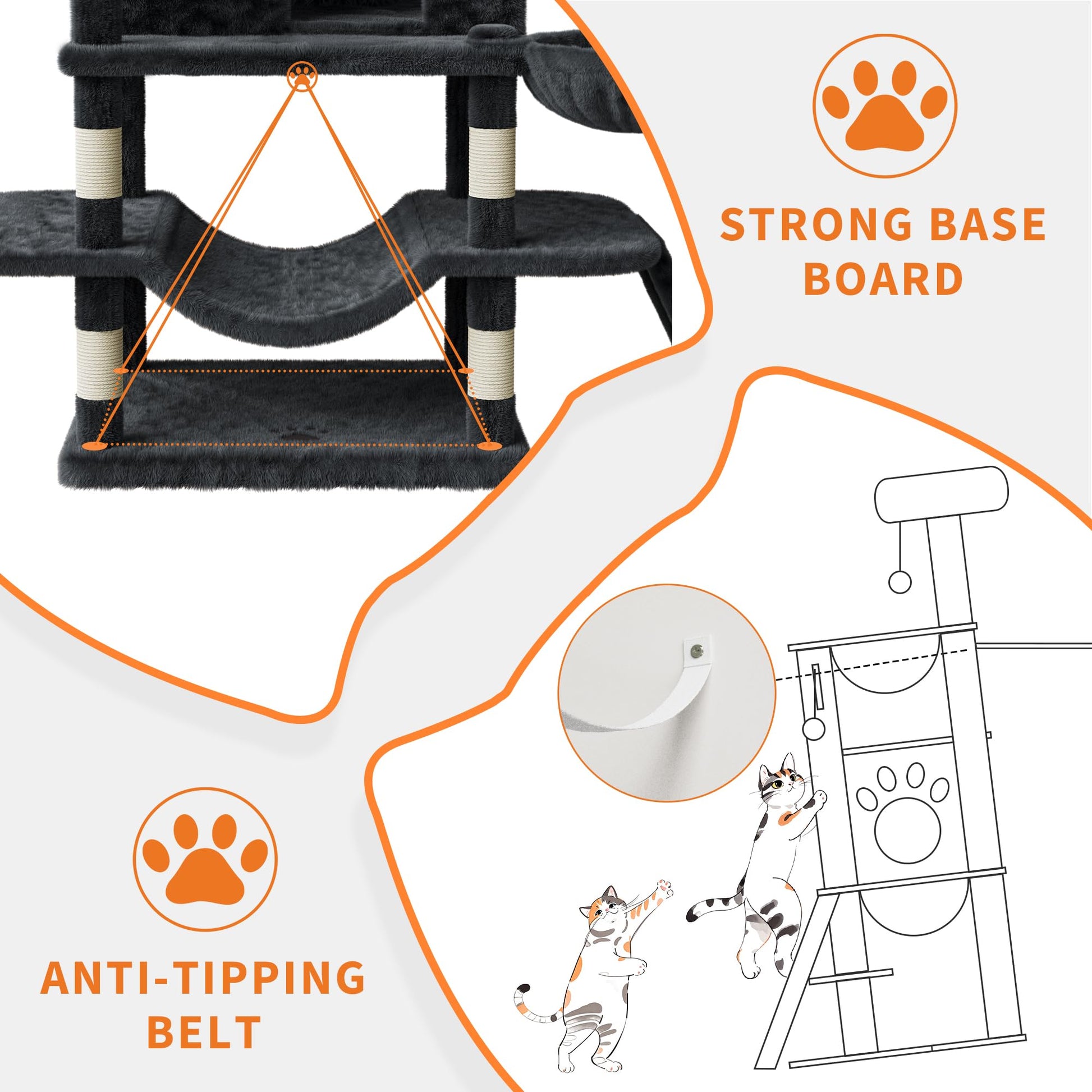 STRONG BASE BOARD

ANTI-TIPPING BELT