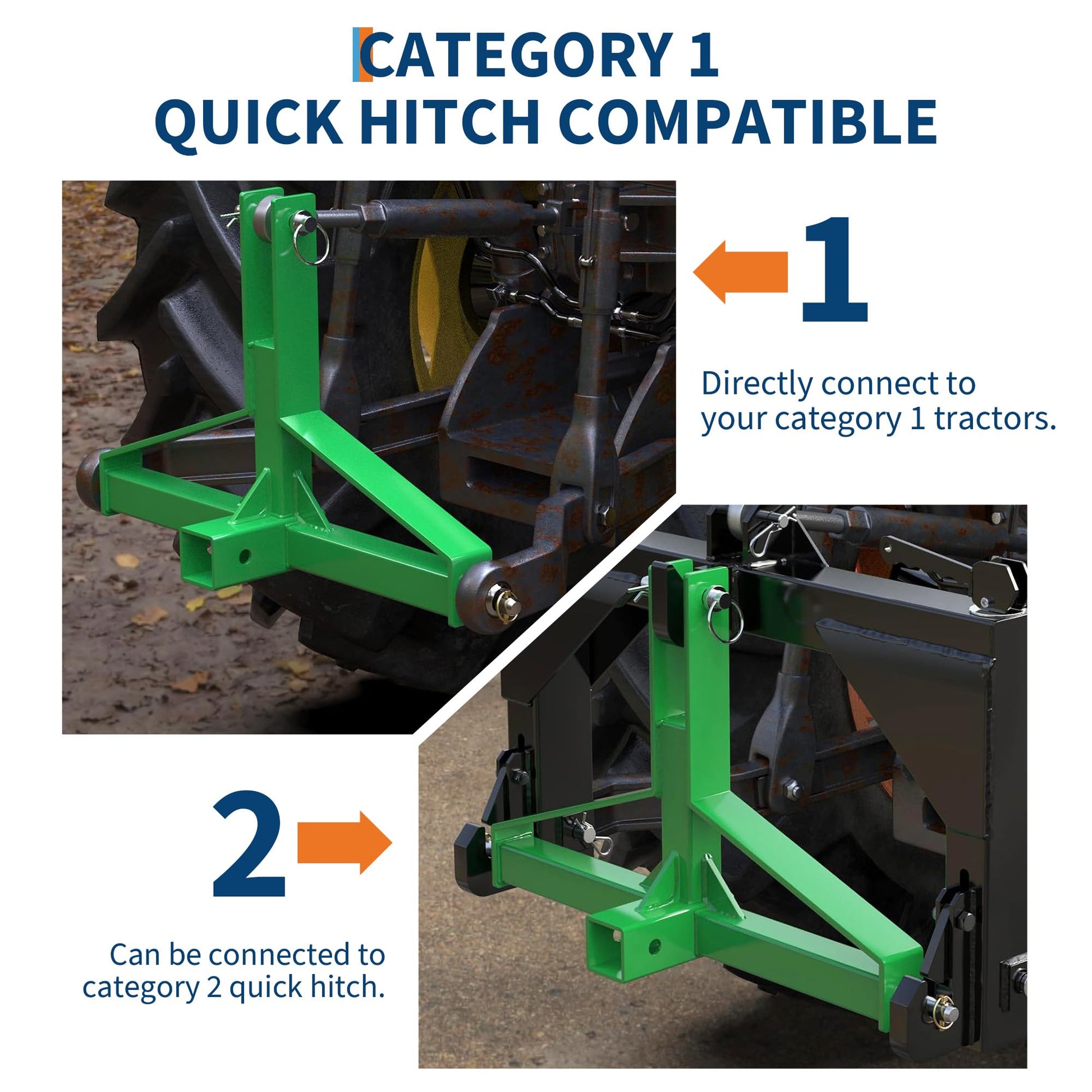 CATEGORY 1
QUICK HITCH COMPATIBLE

1

Directly connect to your category 1 tractors.

2

Can be connected to category 2 quick hitch.