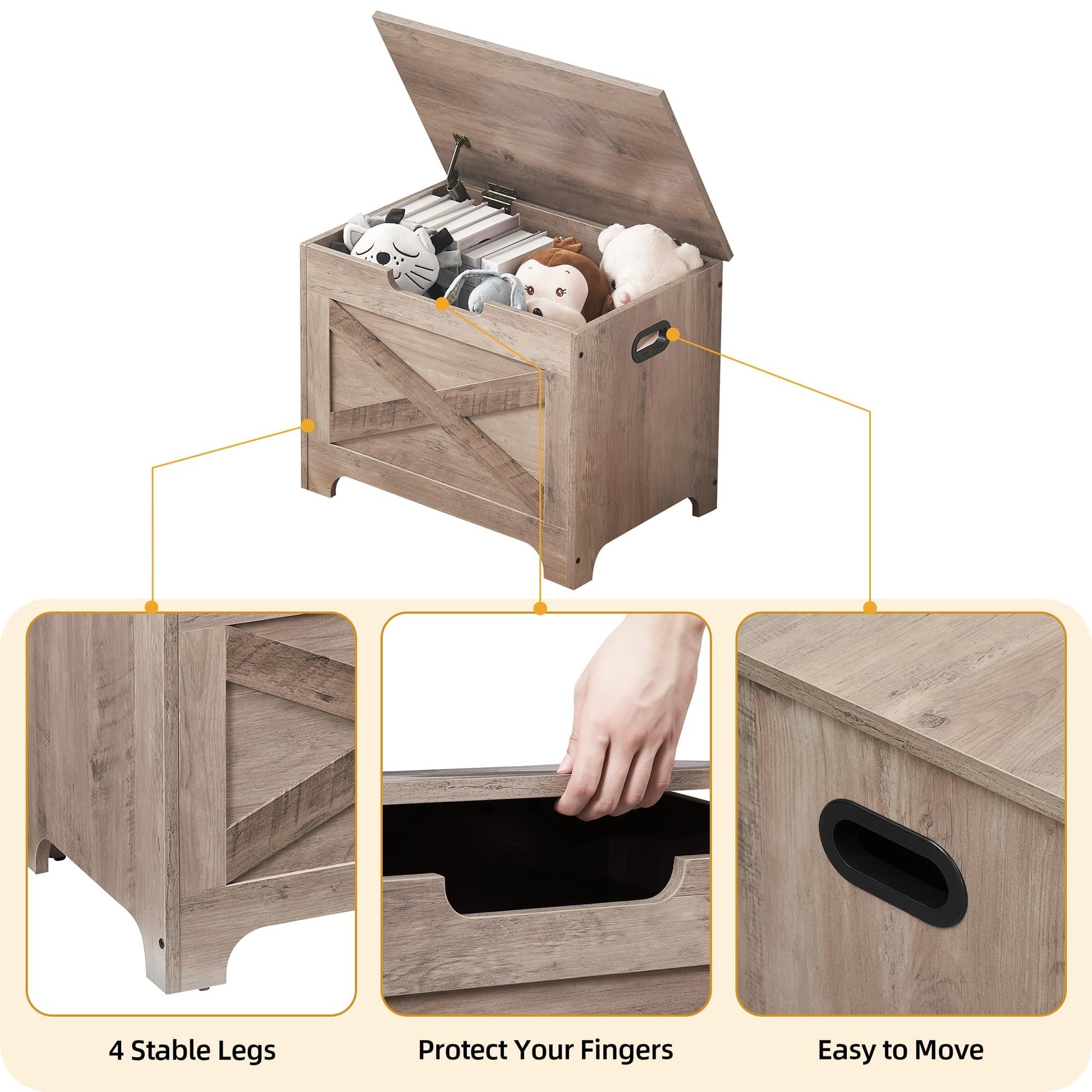 4 Stable Legs

Protect Your Fingers

Easy to Move