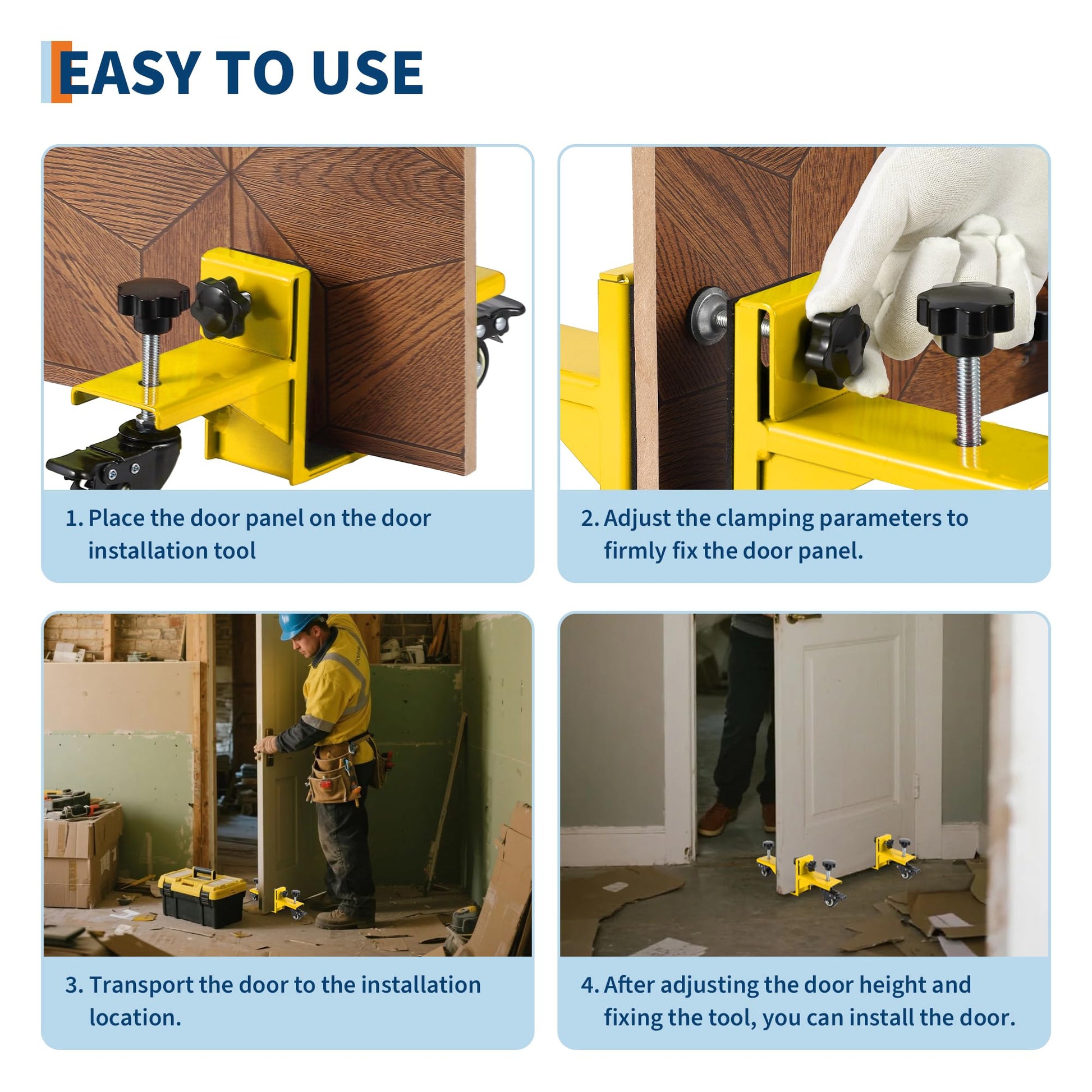 EASY TO USE

1. Place the door panel on the door installation tool

2. Adjust the clamping parameters to firmly fix the door panel.

3. Transport the door to the installation location.

4. After adjusting the door height and fixing the tool, you can install the door.