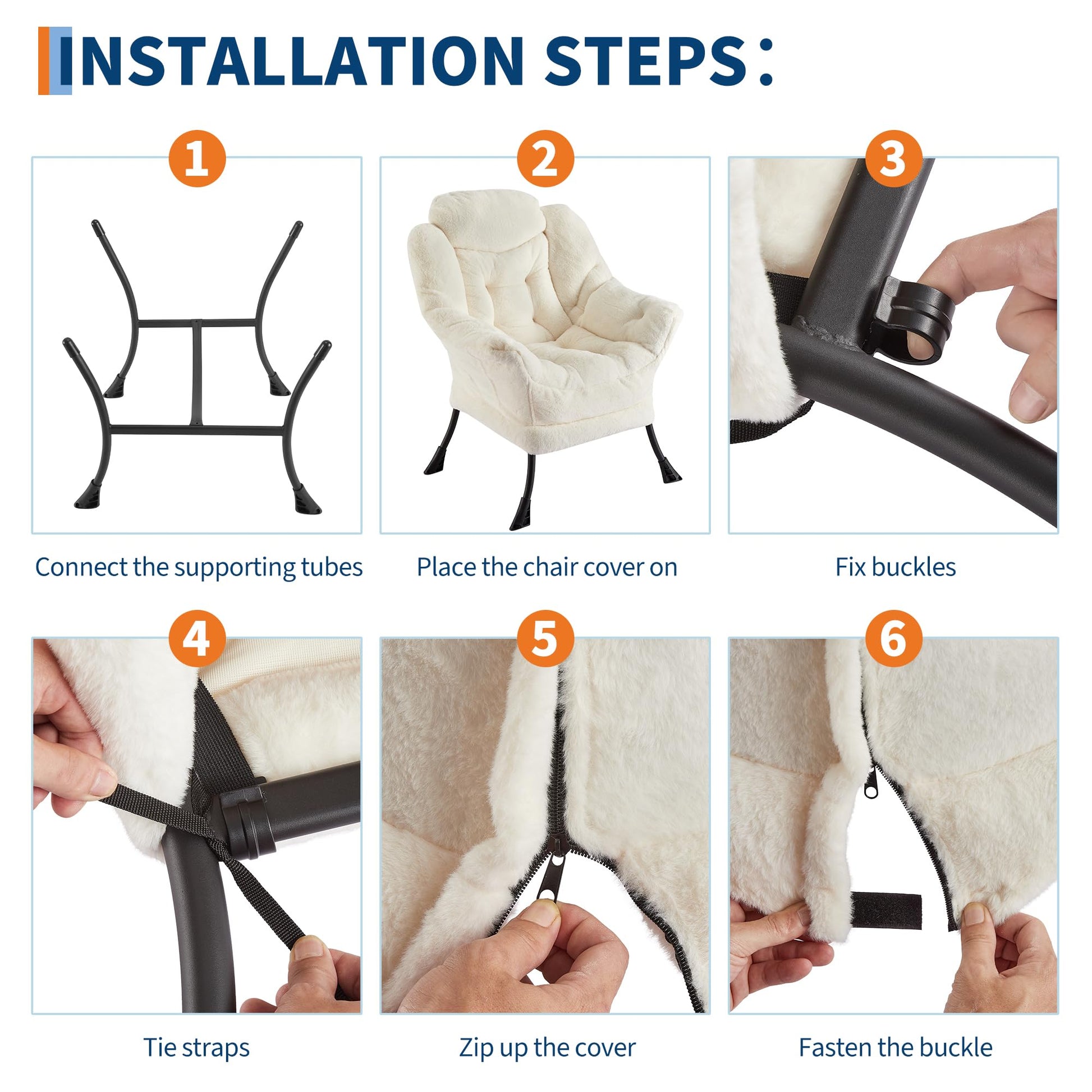 INSTALLATION STEPS:

1
Connect the supporting tubes

2
Place the chair cover on

3
Fix buckles

4
Tie straps

5
Zip up the cover

6
Fasten the buckle