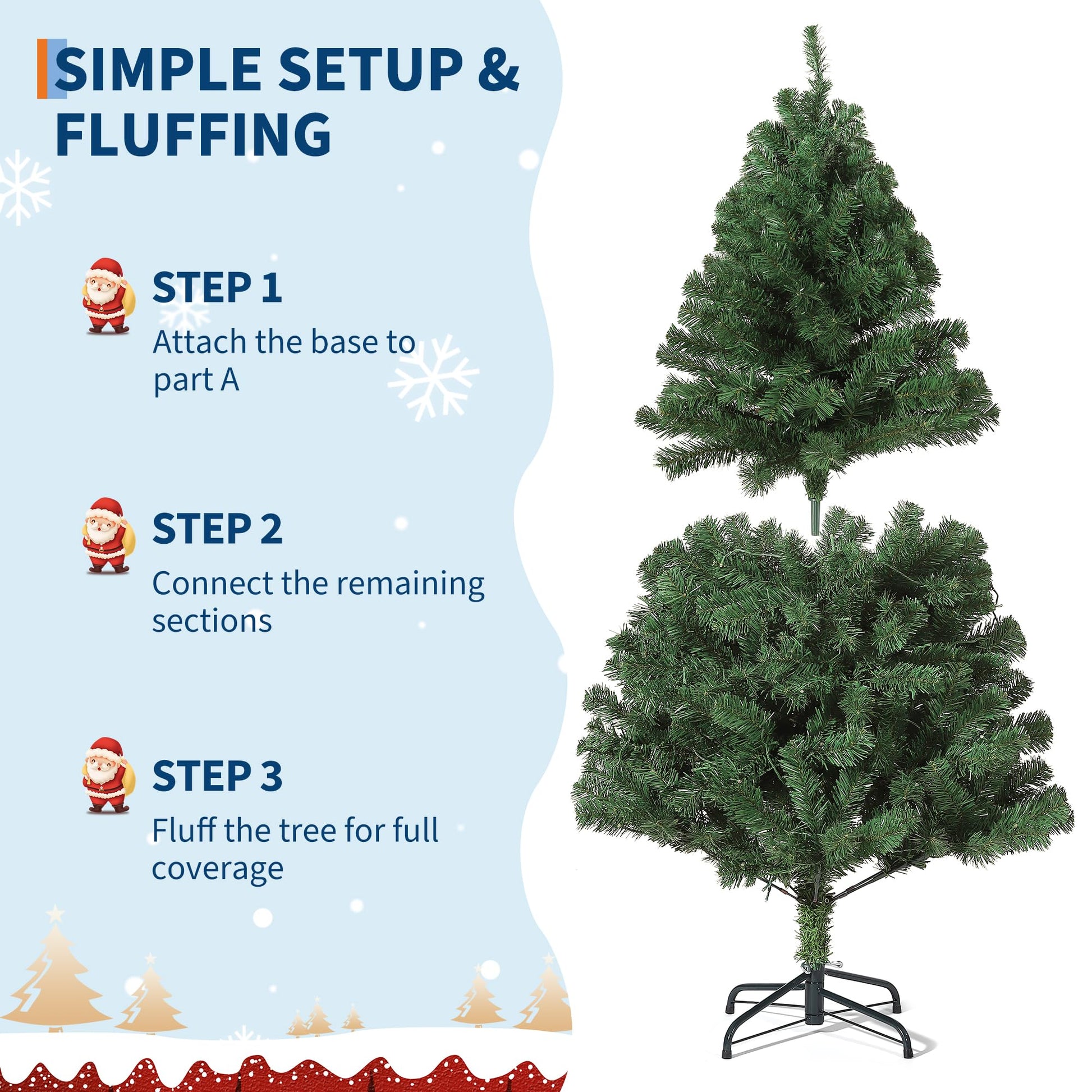 SIMPLE SETUP & FLUFFING

STEP 1

Attach the base to part A

STEP 2

Connect the remaining sections

STEP 3

Fluff the tree for full coverage