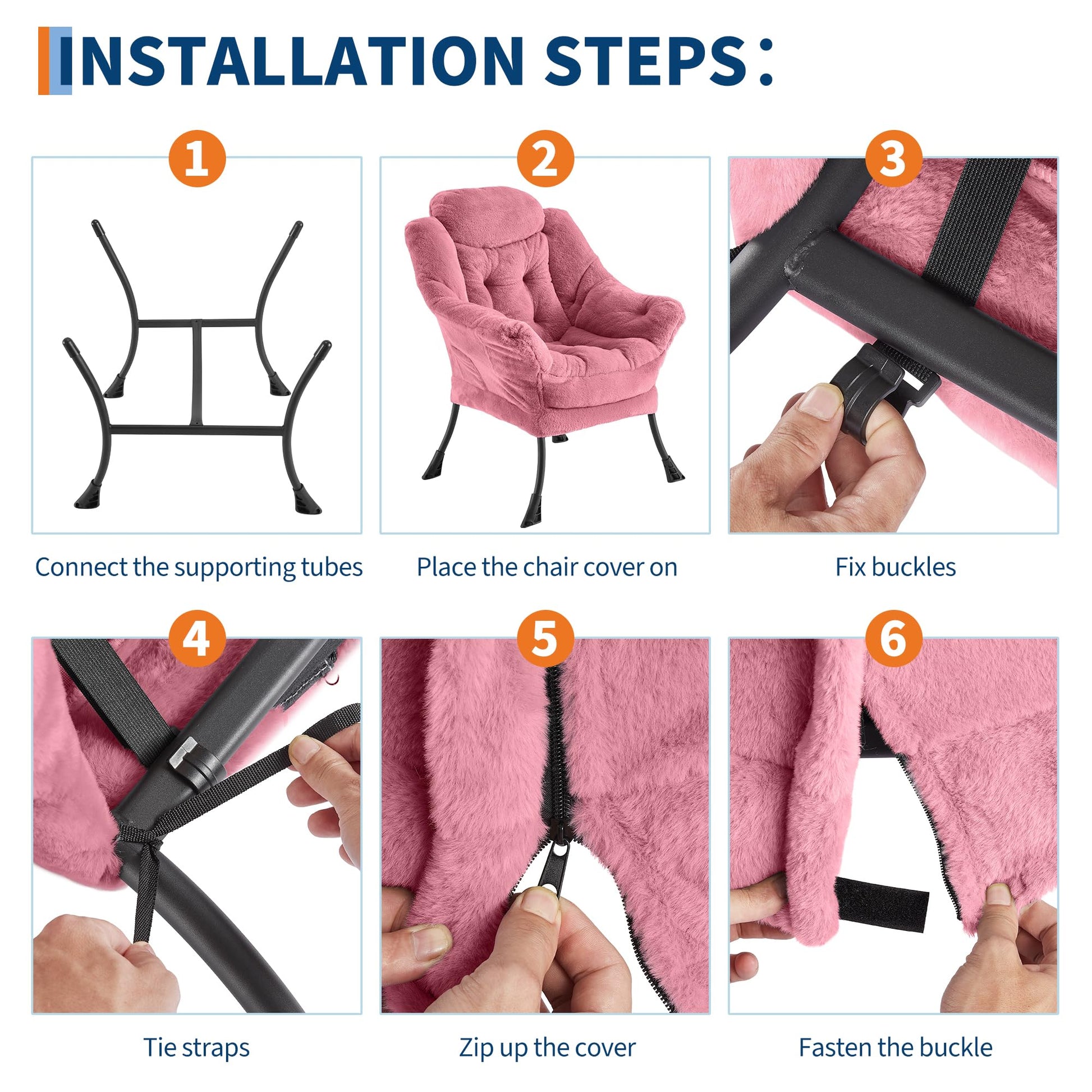 INSTALLATION STEPS:

1

Connect the supporting tubes

2

Place the chair cover on

3

Fix buckles

4

Tie straps

5

Zip up the cover

6

Fasten the buckle