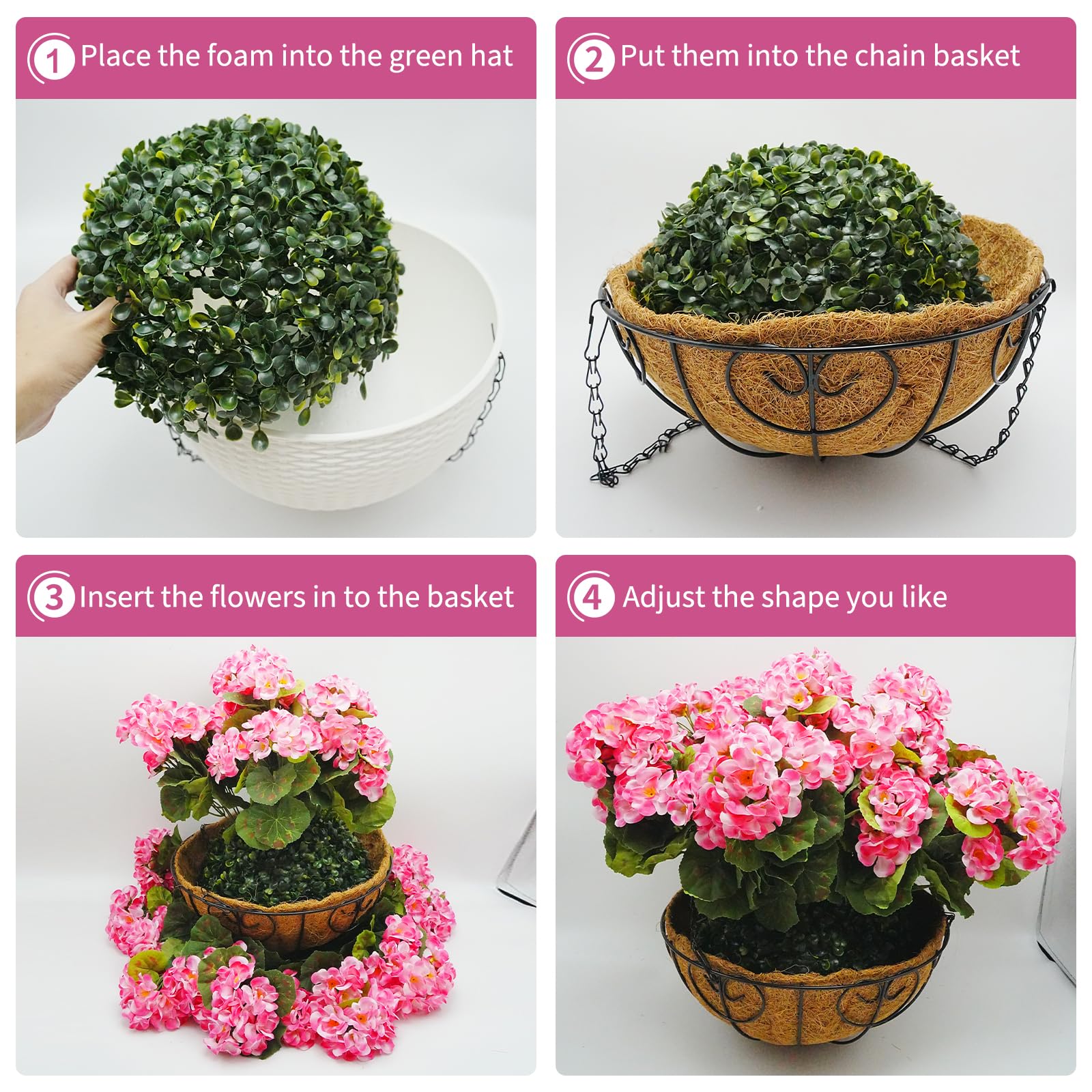 1 Place the foam into the green hat

2 Put them into the chain basket

3 Insert the flowers in to the basket

4 Adjust the shape you like