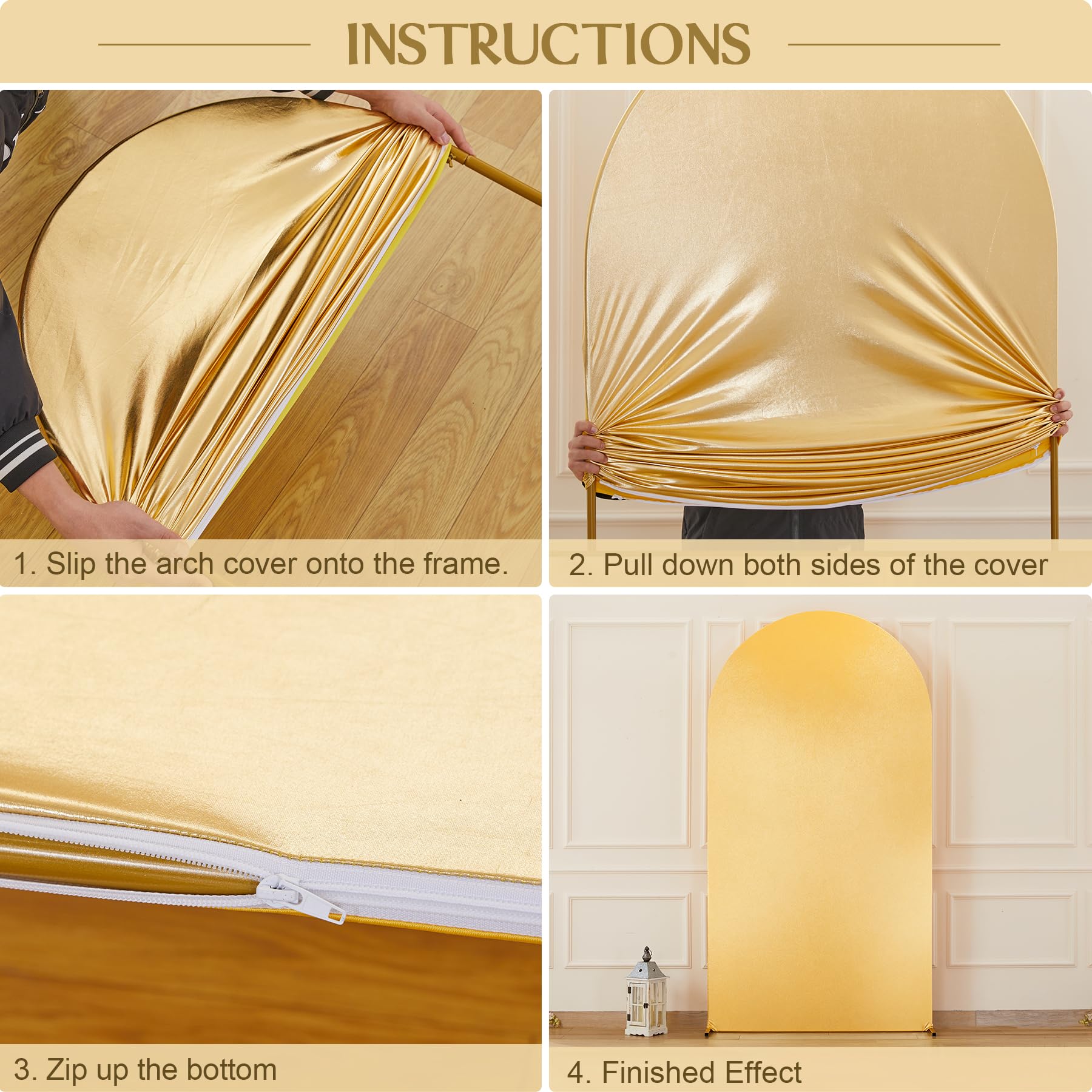 INSTRUCTIONS

1. Slip the arch cover onto the frame.

2. Pull down both sides of the cover

3. Zip up the bottom

4. Finished Effect