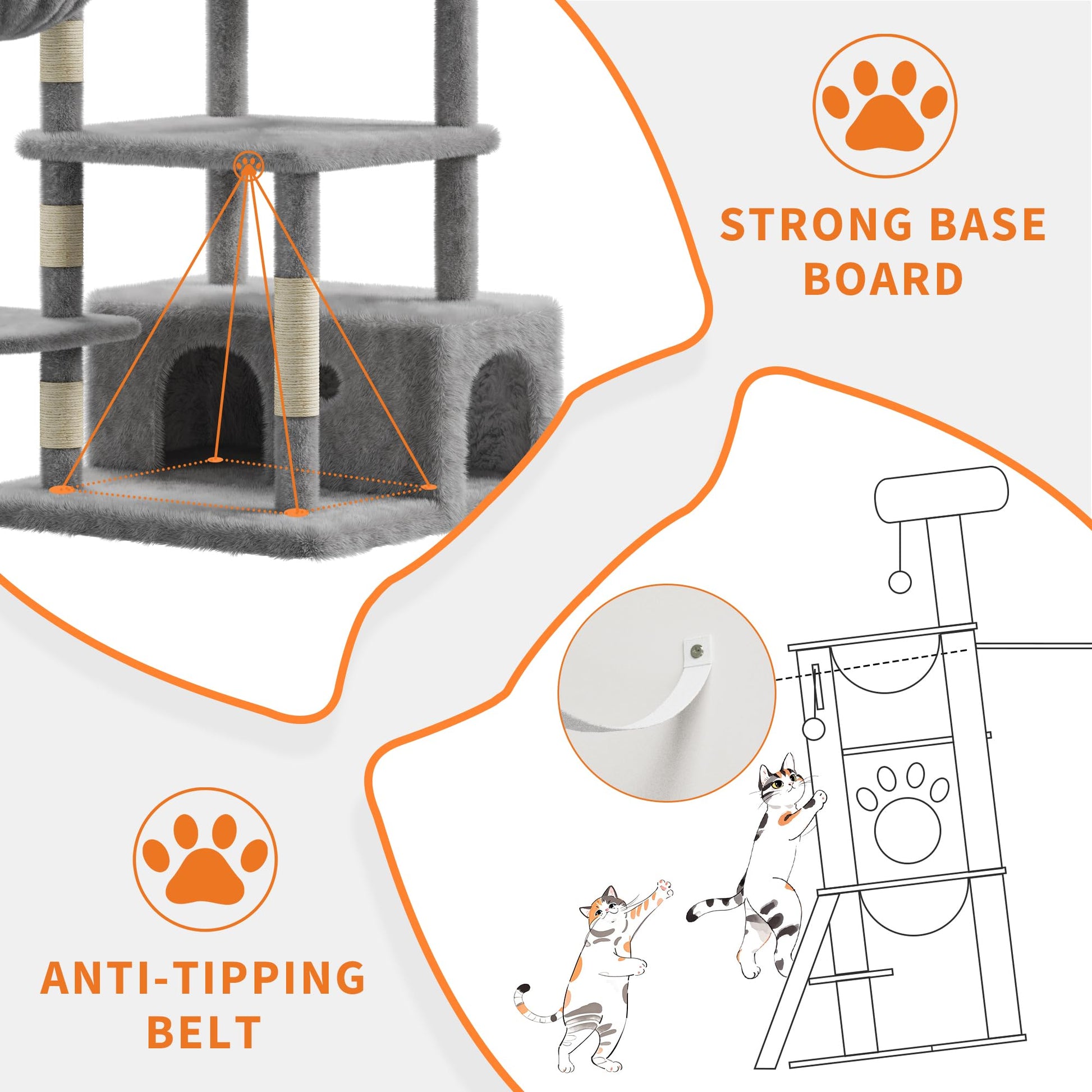 STRONG BASE BOARD

ANTI-TIPPING BELT