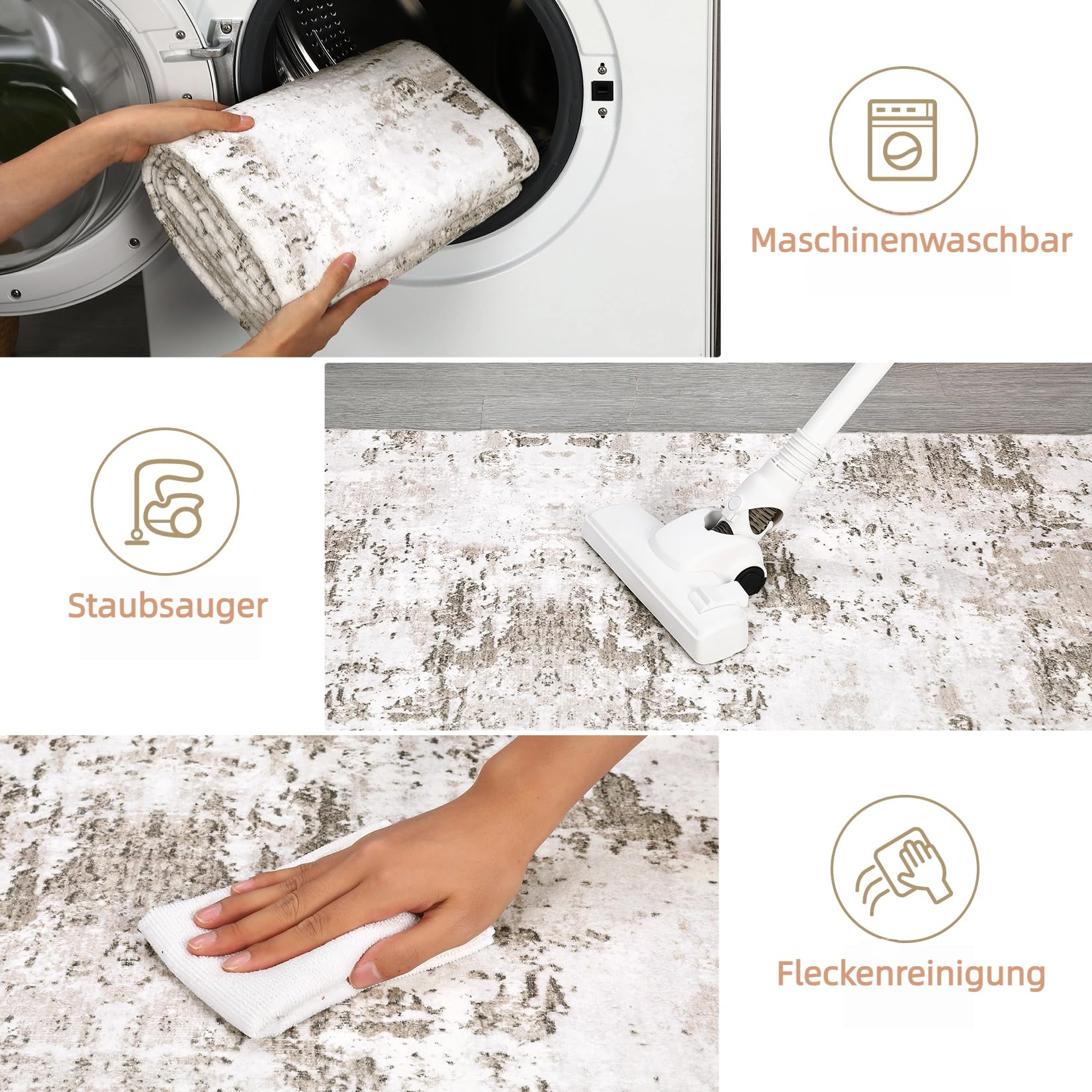 Maschinenwaschbar

Staubsauger

Fleckenreinigung