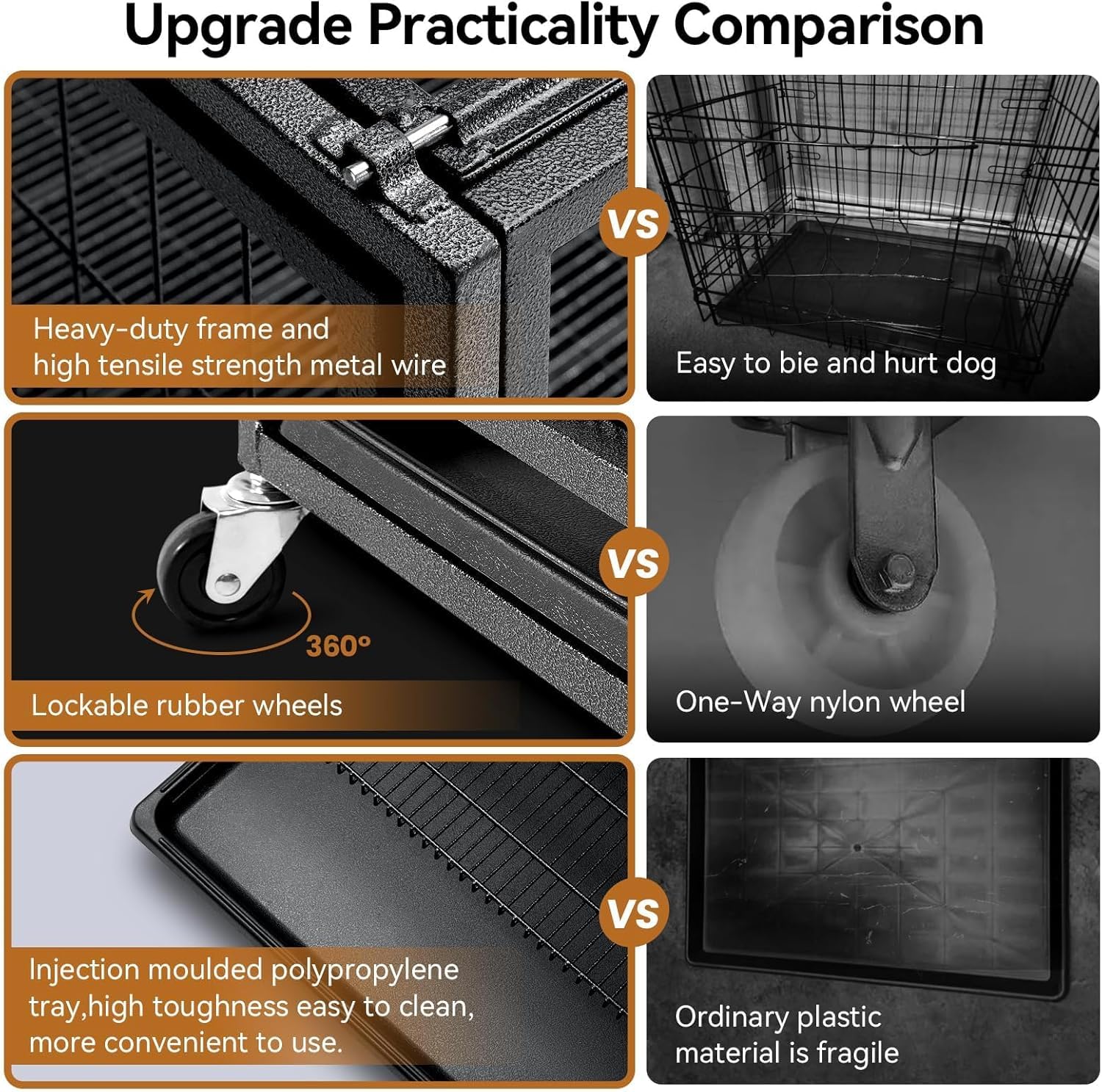 Upgrade Practicality Comparison

Heavy-duty frame and high tensile strength metal wire

VS

Easy to bie and hurt dog

360°

Lockable rubber wheels

VS

One-Way nylon wheel

Injection moulded polypropylene tray,high toughness easy to clean, more convenient to use.

VS

Ordinary plastic material is fragile