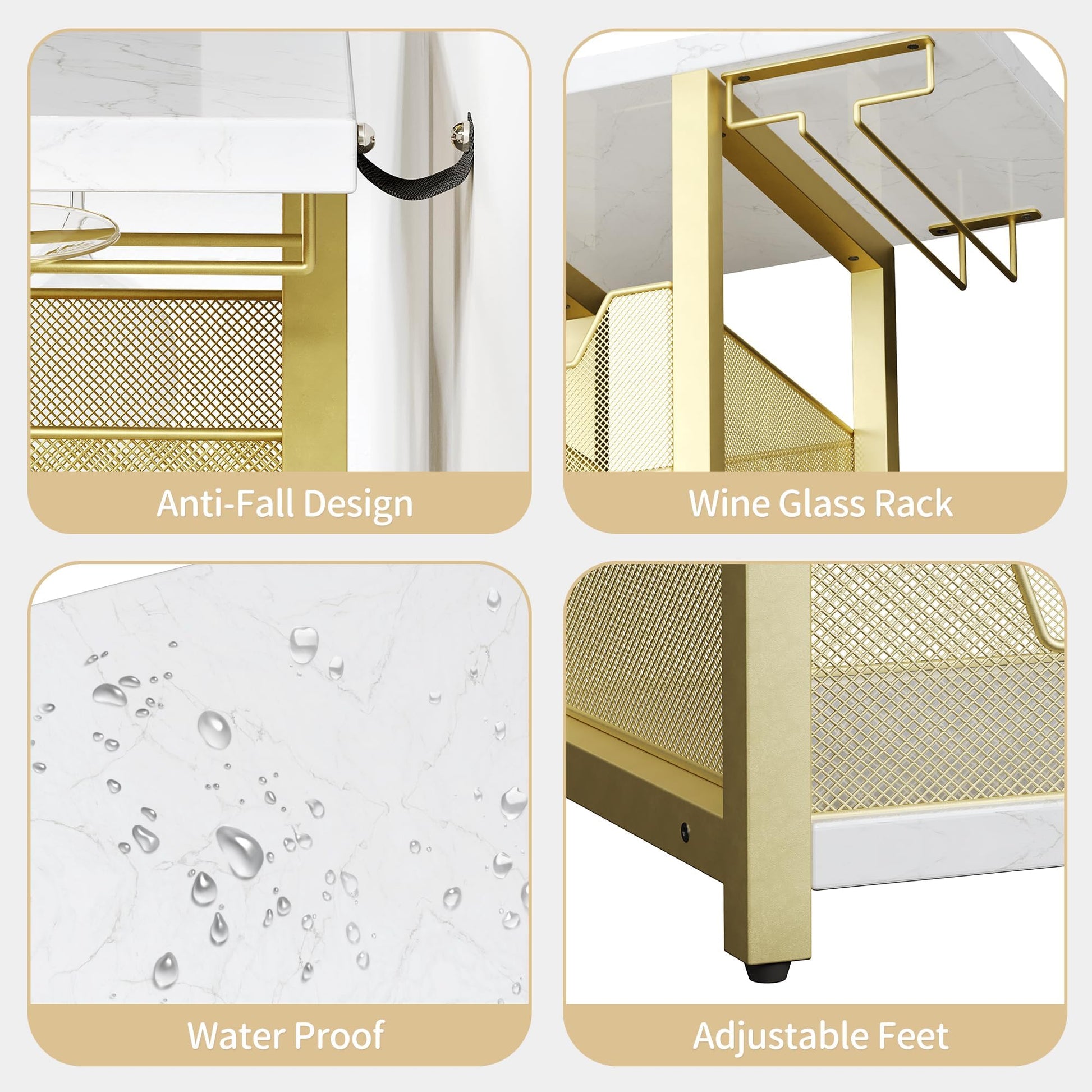 Anti-Fall Design

Wine Glass Rack

Water Proof

Adjustable Feet