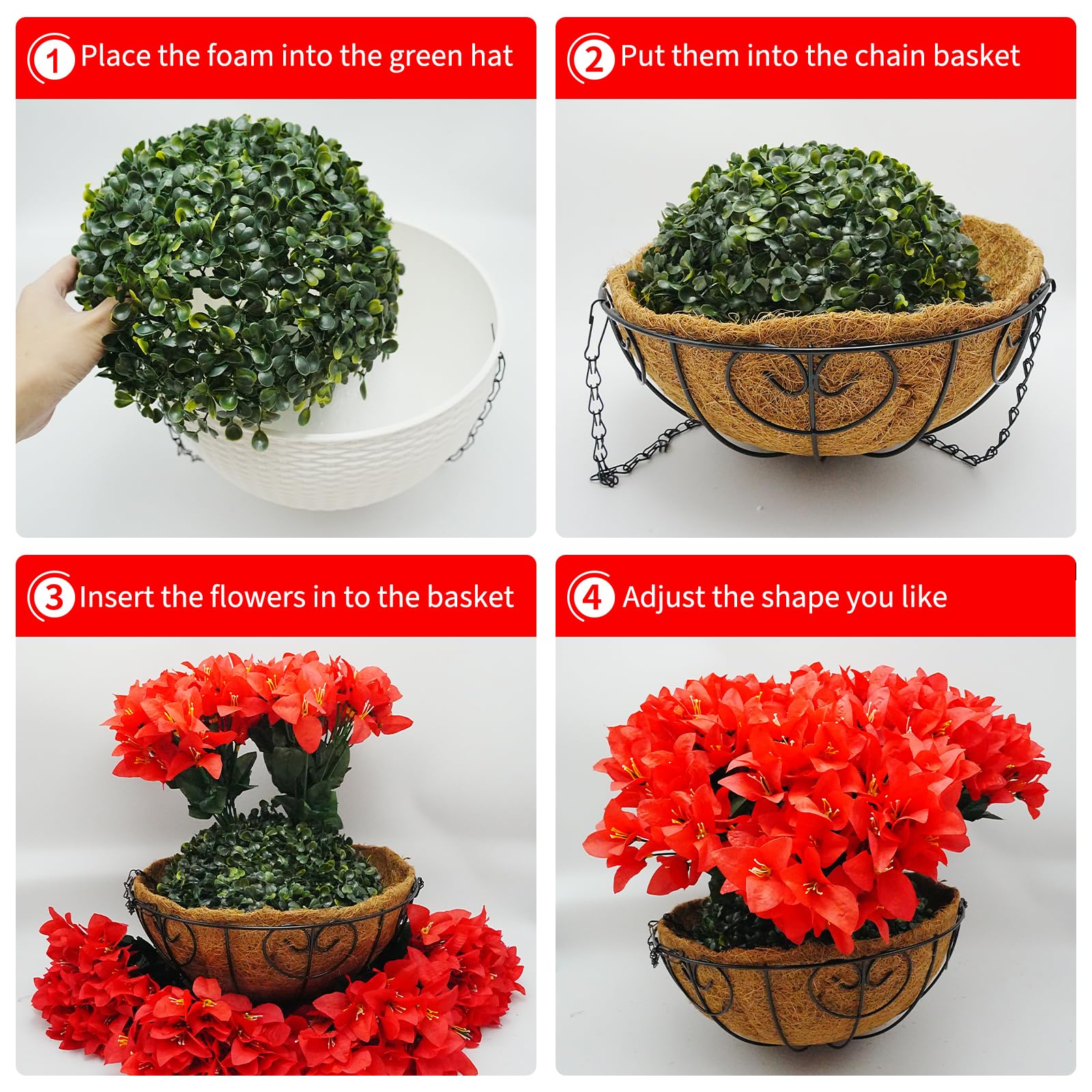 1 Place the foam into the green hat

2 Put them into the chain basket

3 Insert the flowers in to the basket

4 Adjust the shape you like