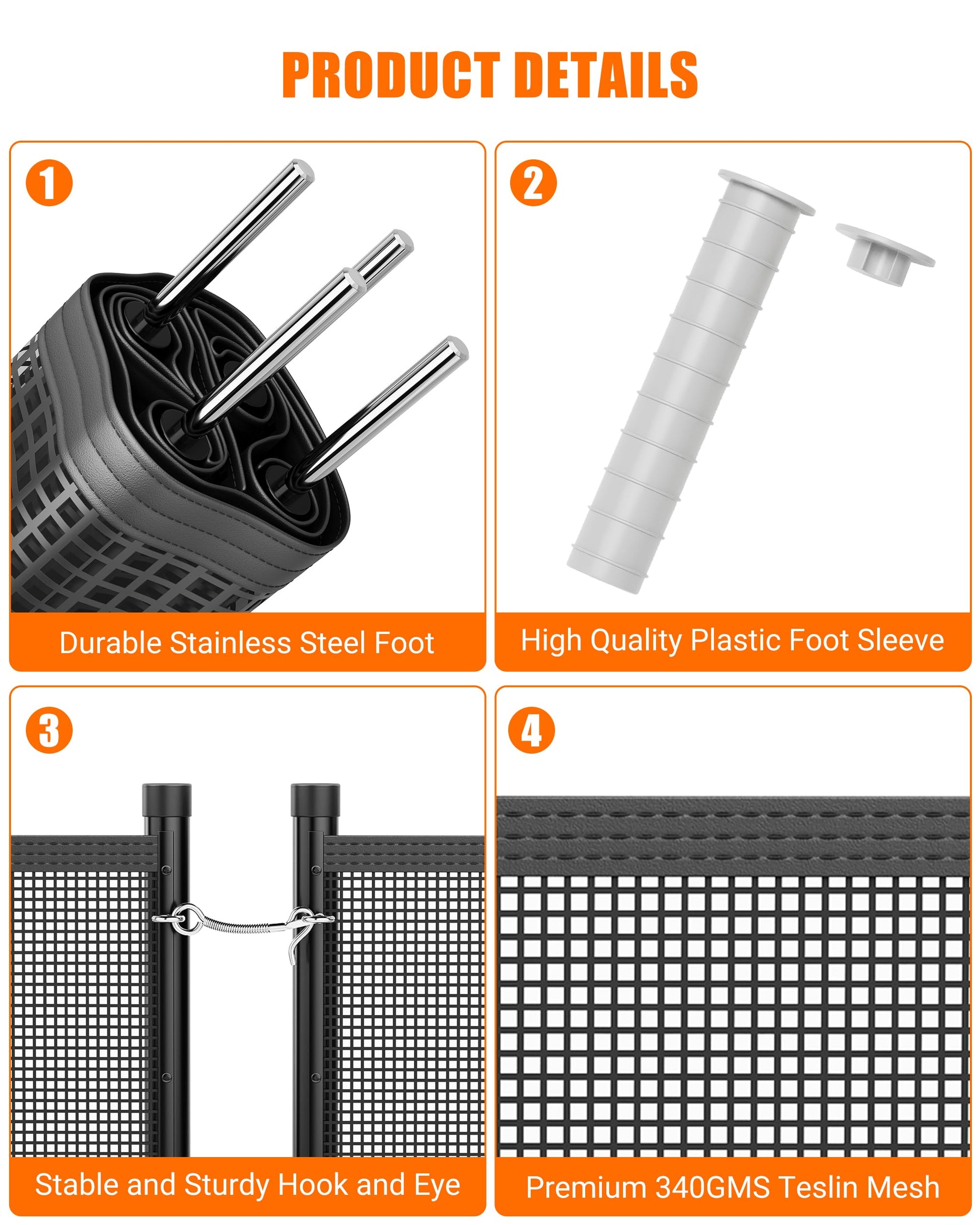 PRODUCT DETAILS

1
Durable Stainless Steel Foot

2
High Quality Plastic Foot Sleeve

3
Stable and Sturdy Hook and Eye

4
Premium 340GMS Teslin Mesh