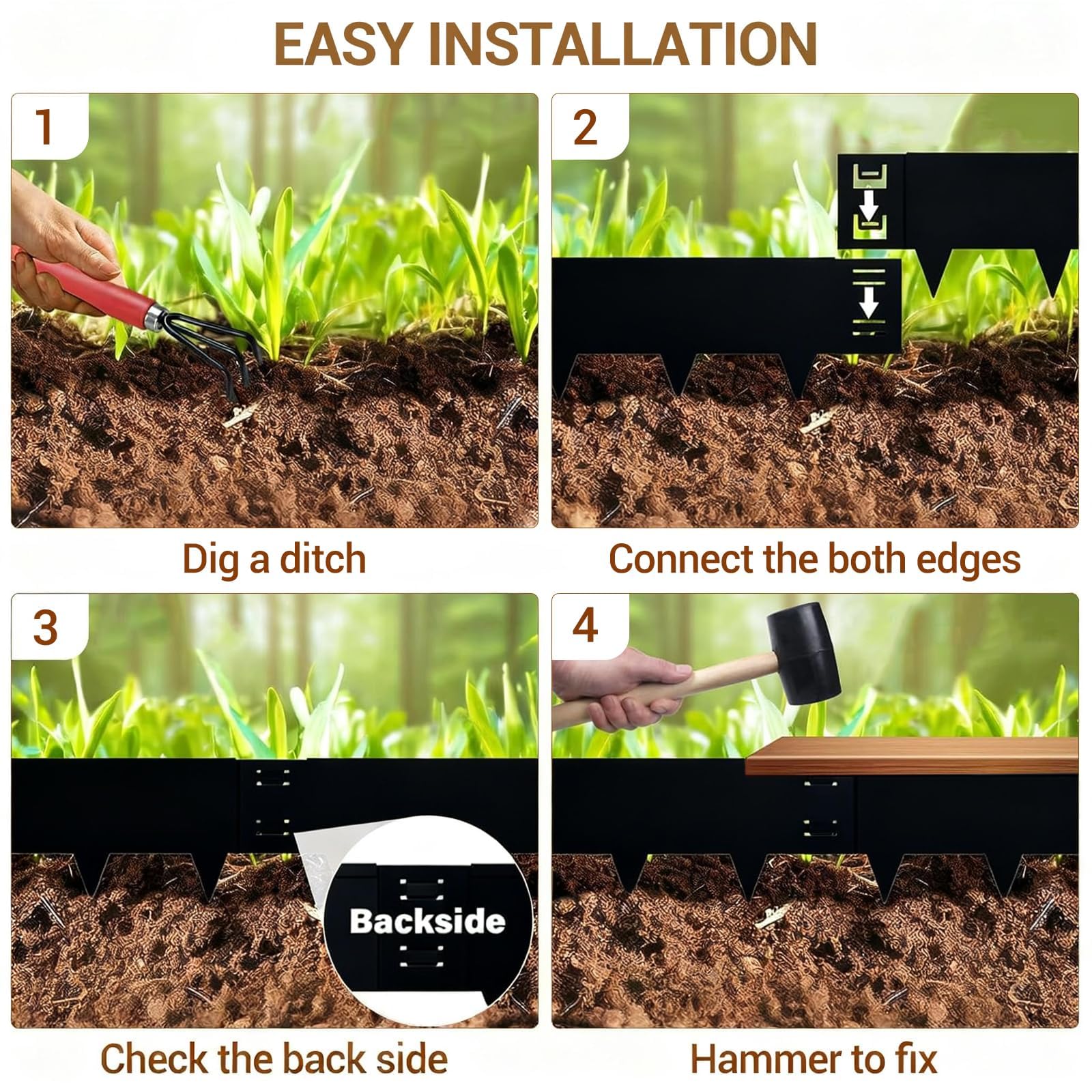 EASY INSTALLATION

1

Dig a ditch

2

Connect the both edges

3

Backside

Check the back side

4

Hammer to fix