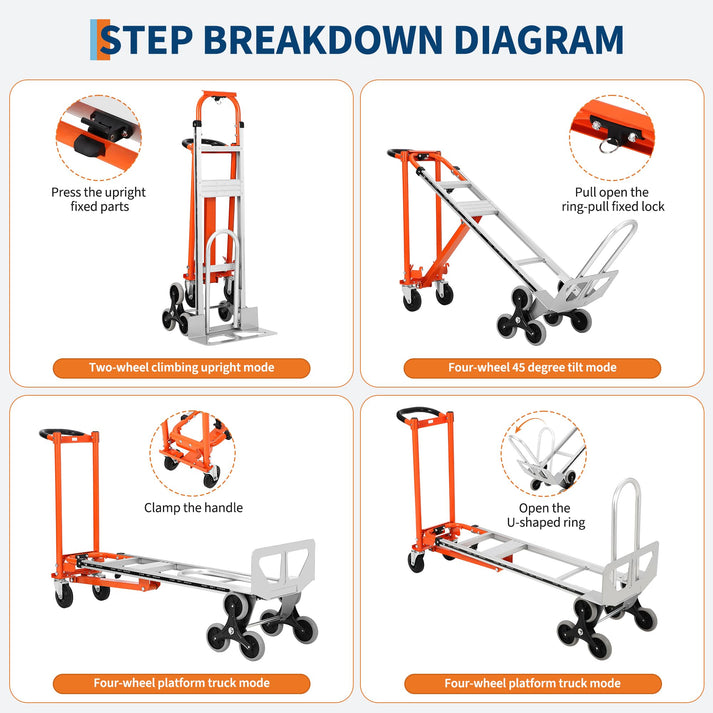 STEP BREAKDOWN DIAGRAM

Press the upright fixed parts

Two-wheel climbing upright mode

Pull open the ring-pull fixed lock

Four-wheel 45 degree tilt mode

Clamp the handle

Four-wheel platform truck mode

Open the U-shaped ring

Four-wheel platform truck mode