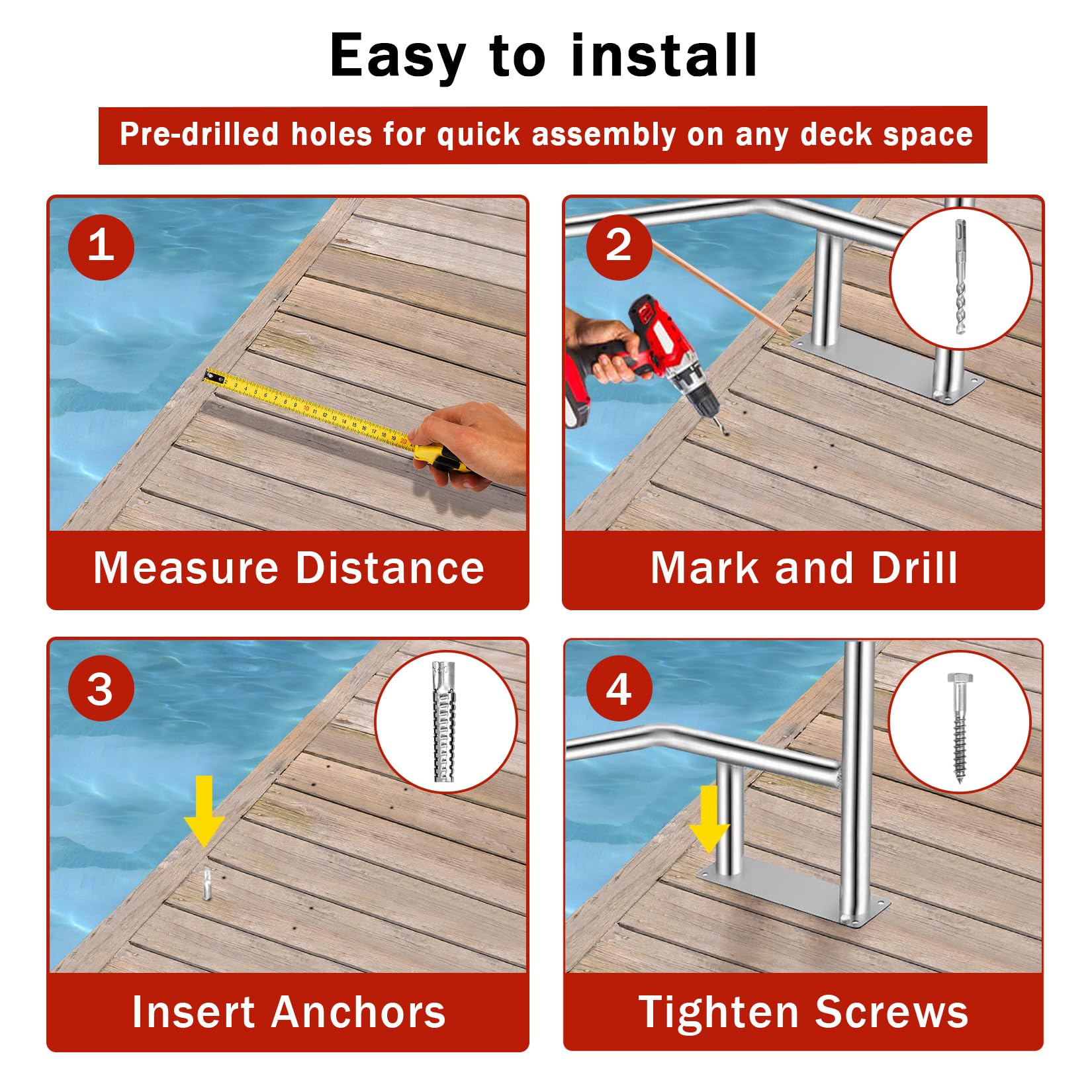 Easy to install

Pre-drilled holes for quick assembly on any deck space

1

Measure Distance

2

Mark and Drill

3

Insert Anchors

4

Tighten Screws